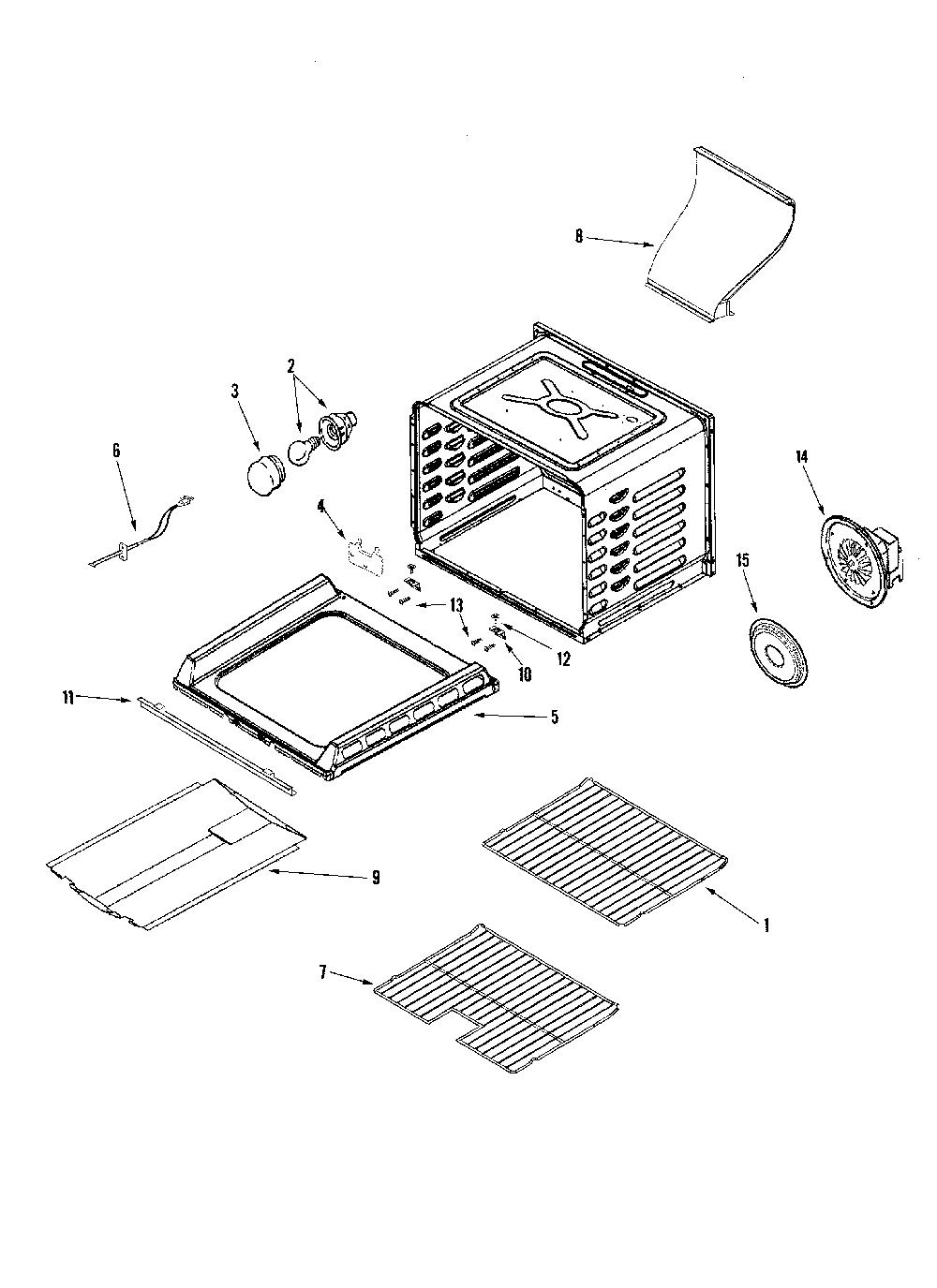 8
2
3
6
4
14
15
13
12
10
11
5
9
1
7