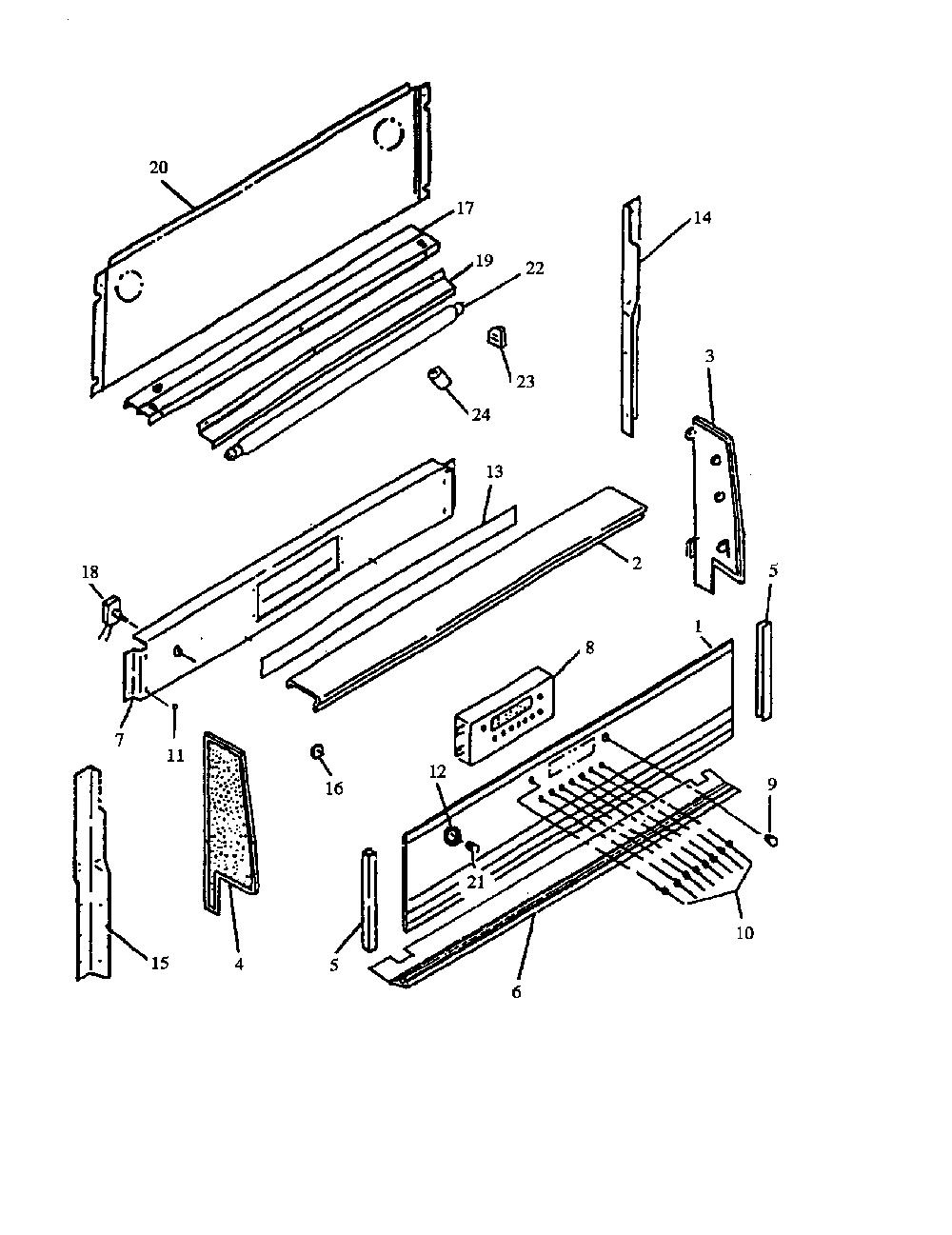 20
17
19
22
14
23
24
3
13
2
18
5
1
8
7
11
16
12
9
21
10
15
4
5
6