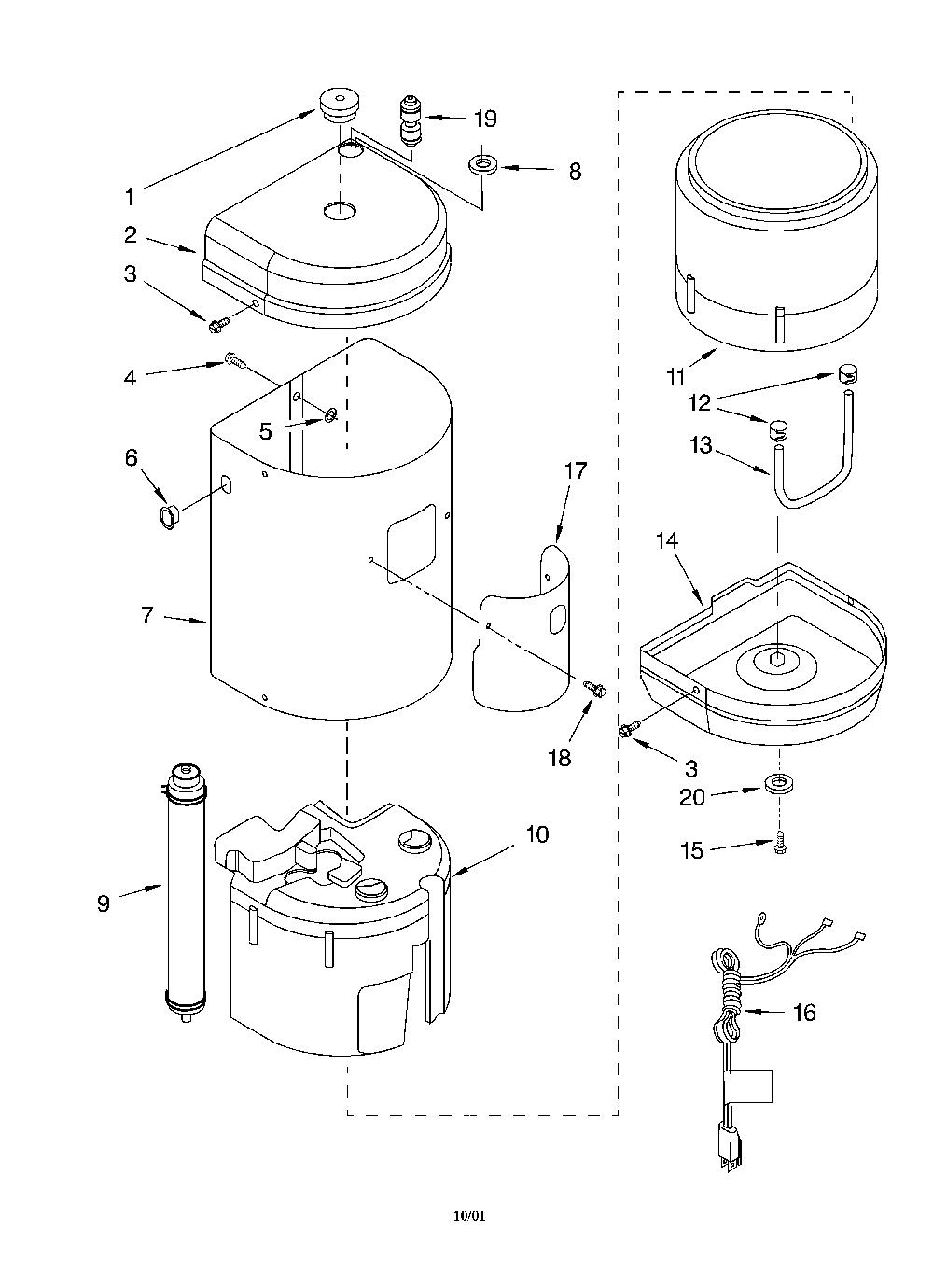 1
19
8
2
3
4
5
6
7
17
18
9
10
11
12
13
14
3
20
15
16
10/01