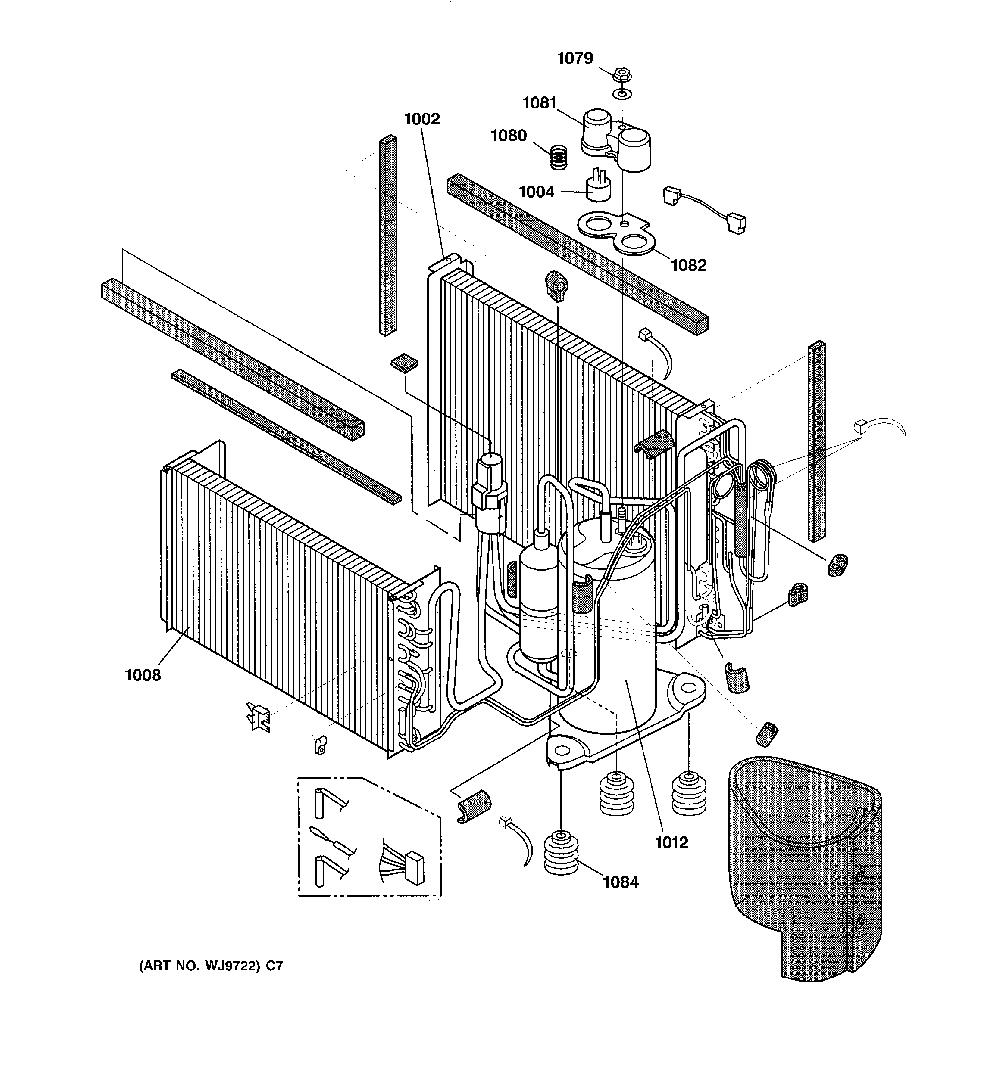 1079
1081
1002
1080
1004
1082
1008
1012
1084
(ART NO. WJ9722) C7