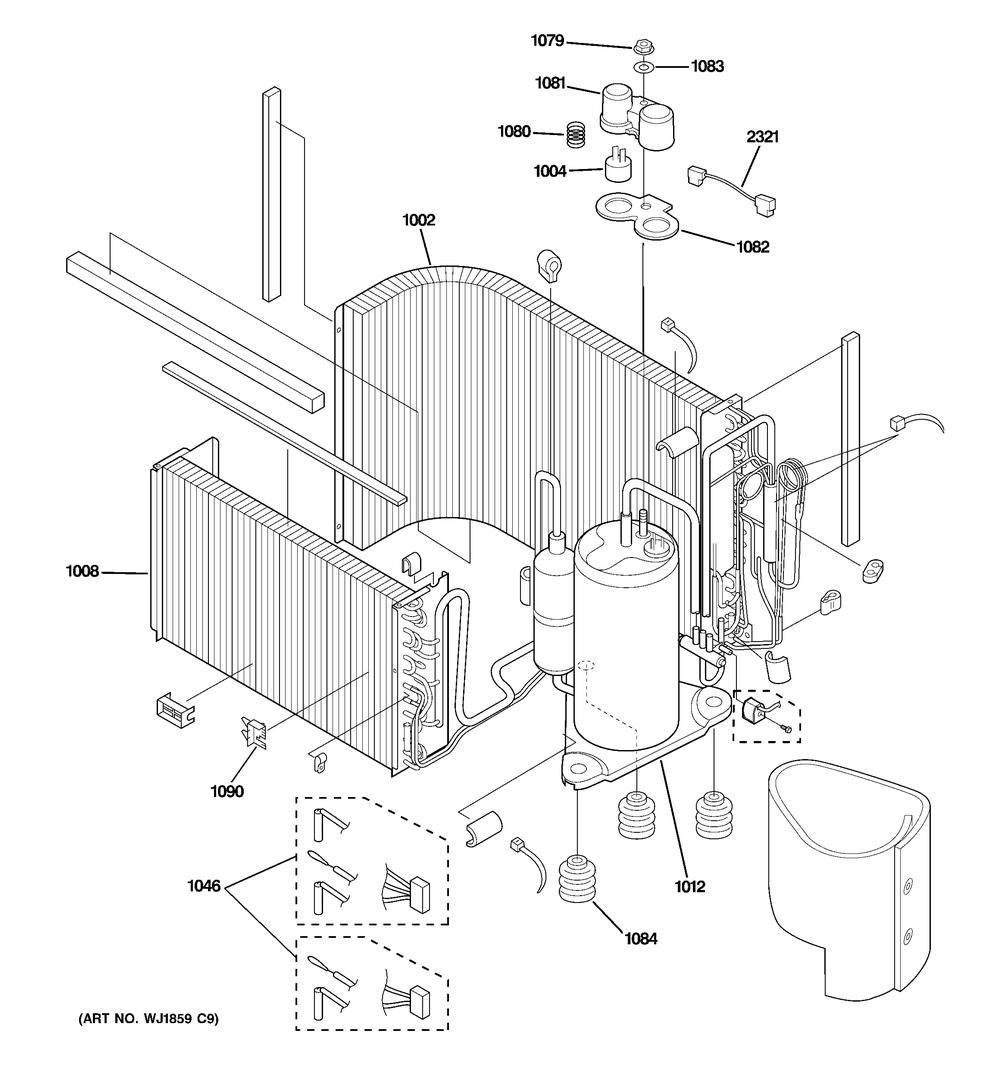 1079
1083
1081
1080
1004
2321
1082
1002
1008
1090
1046
1012
1084
(ART NO. WJ1859 C9)