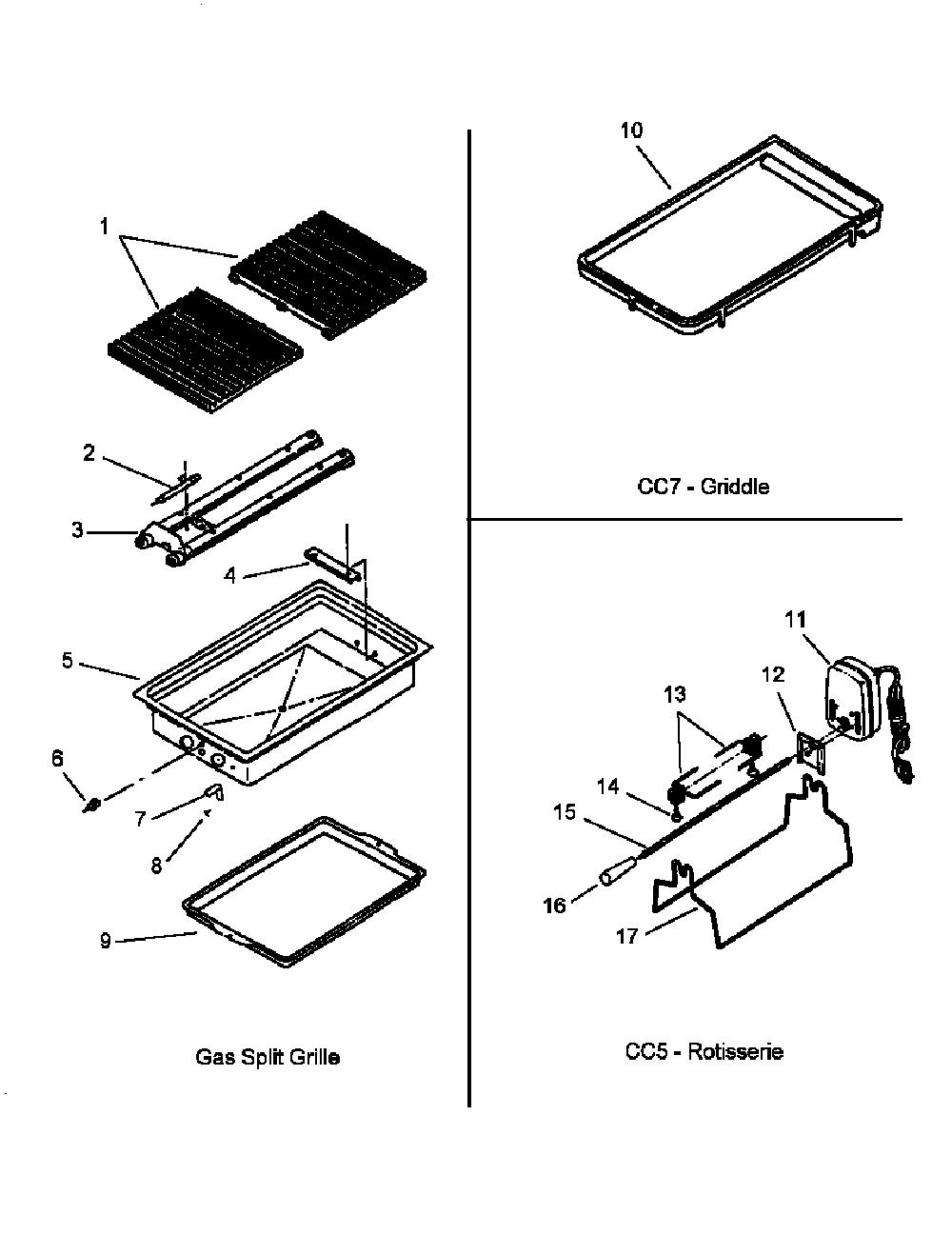 1
2
3
4
5
6
7
8
9

Gas Split Grille

10

CC7 - Griddle

11
12
13
14
15
16
17

CC5 - Rotisserie