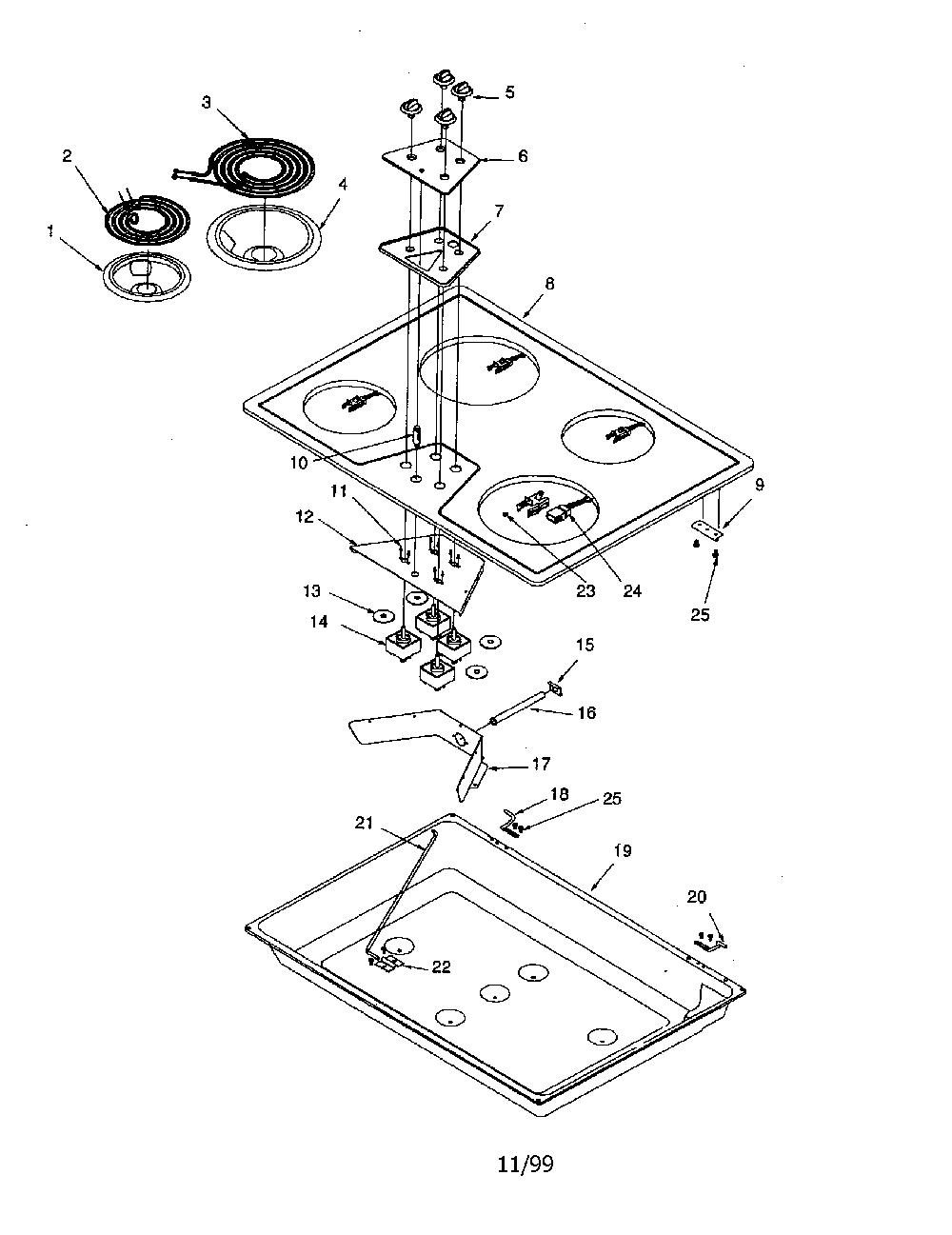 3
5
2
6
4
1
7
8
10
9
11
12
23
24
25
13
14
15
16
17
18
25
21
19
20
22
11/99