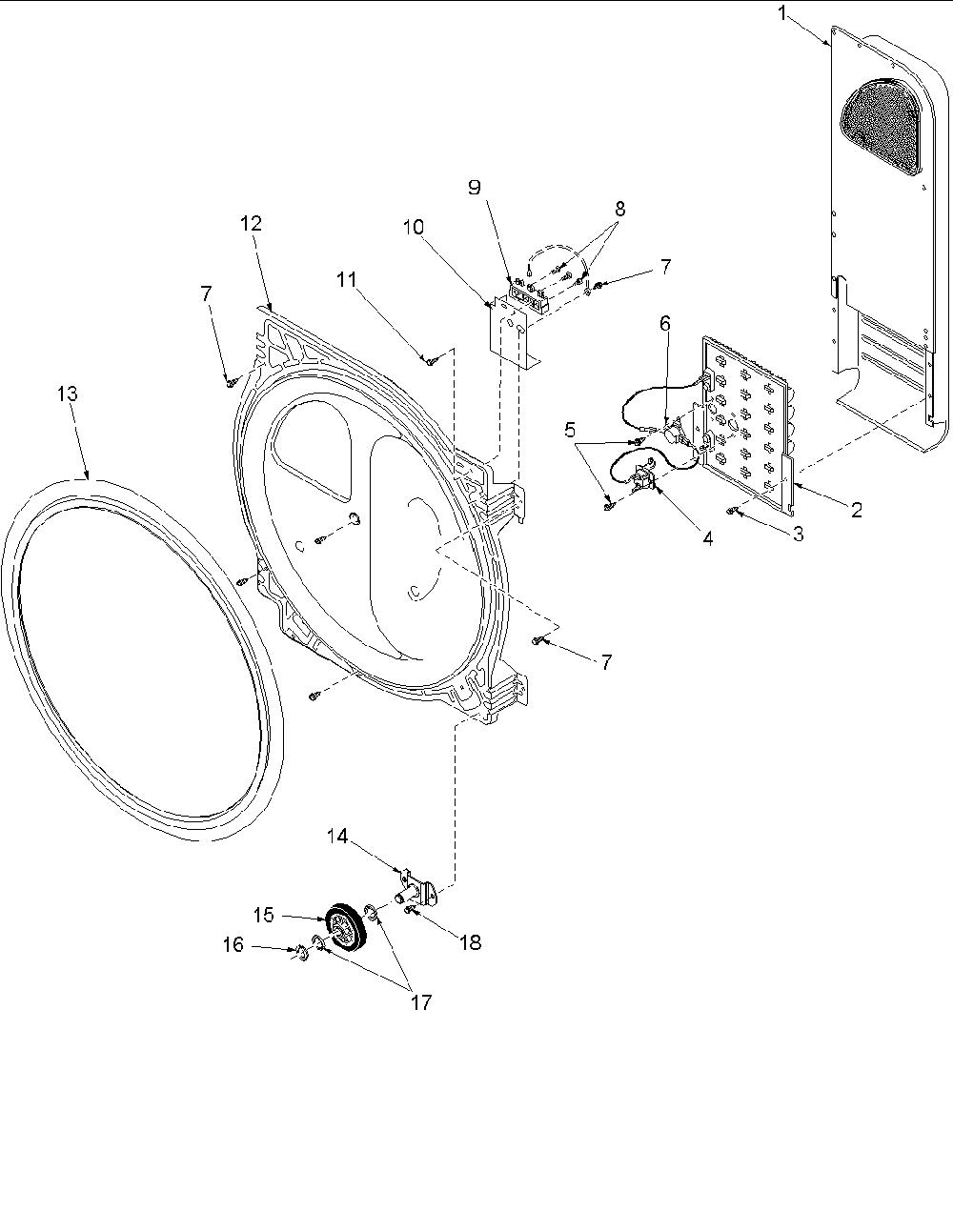 1

9

8

12

10

7

11

7

6

13

5

2

4

3

7

14

15

18

16

17