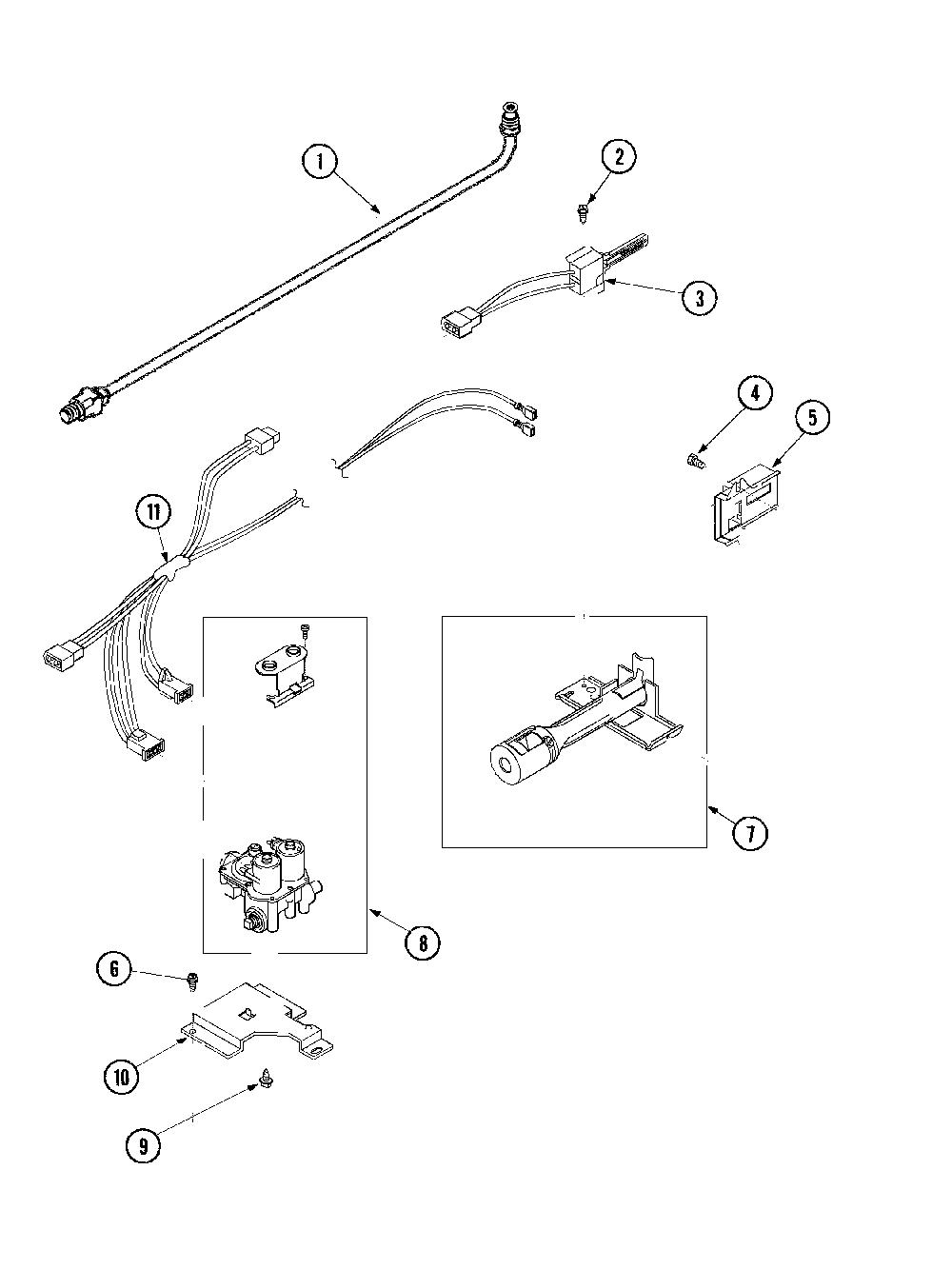 1
2
3
4
5
11
7
8
6
10
9