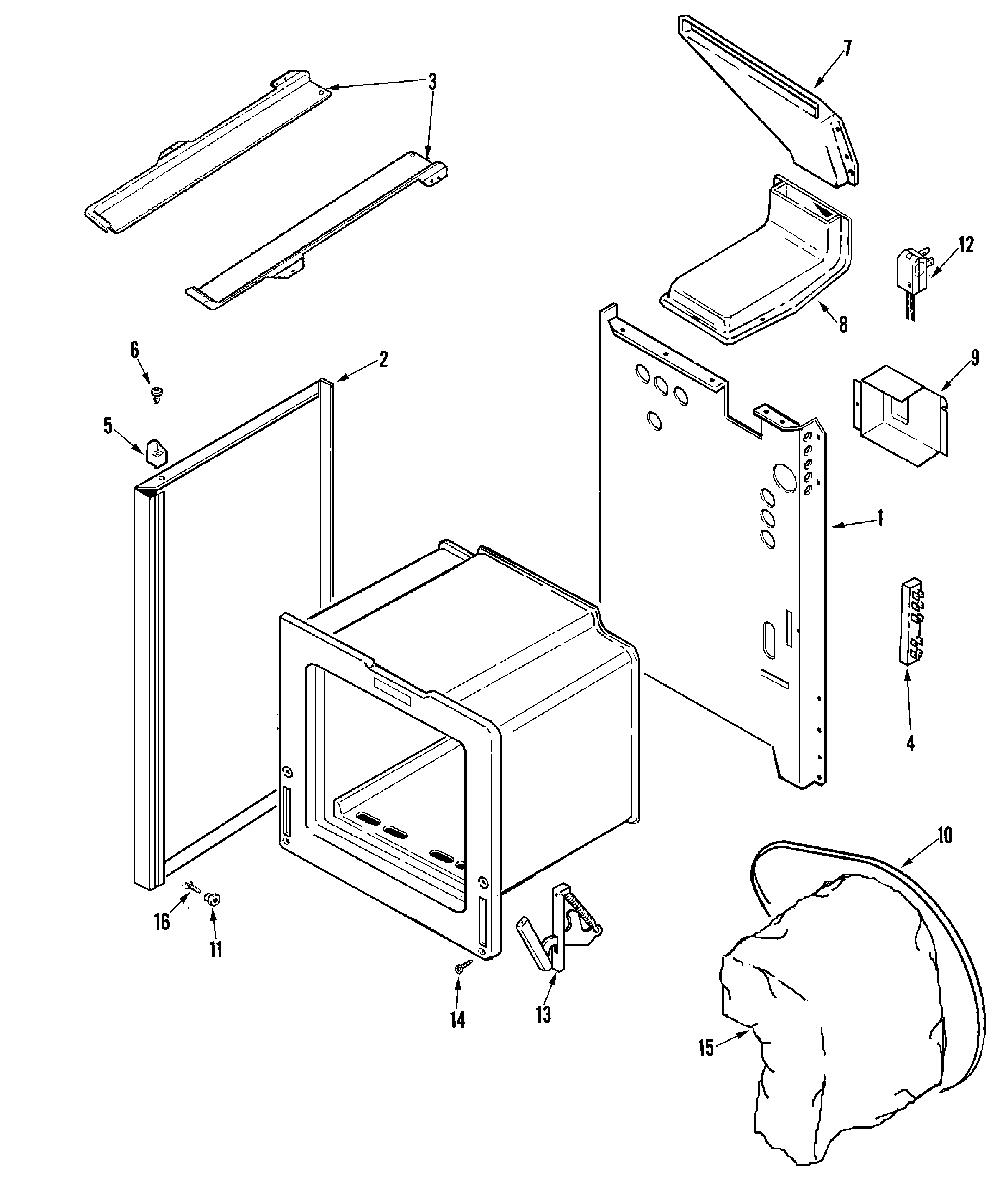 3
7
12
8
6
2
9
5
1
4
10
16
11
14
13
15