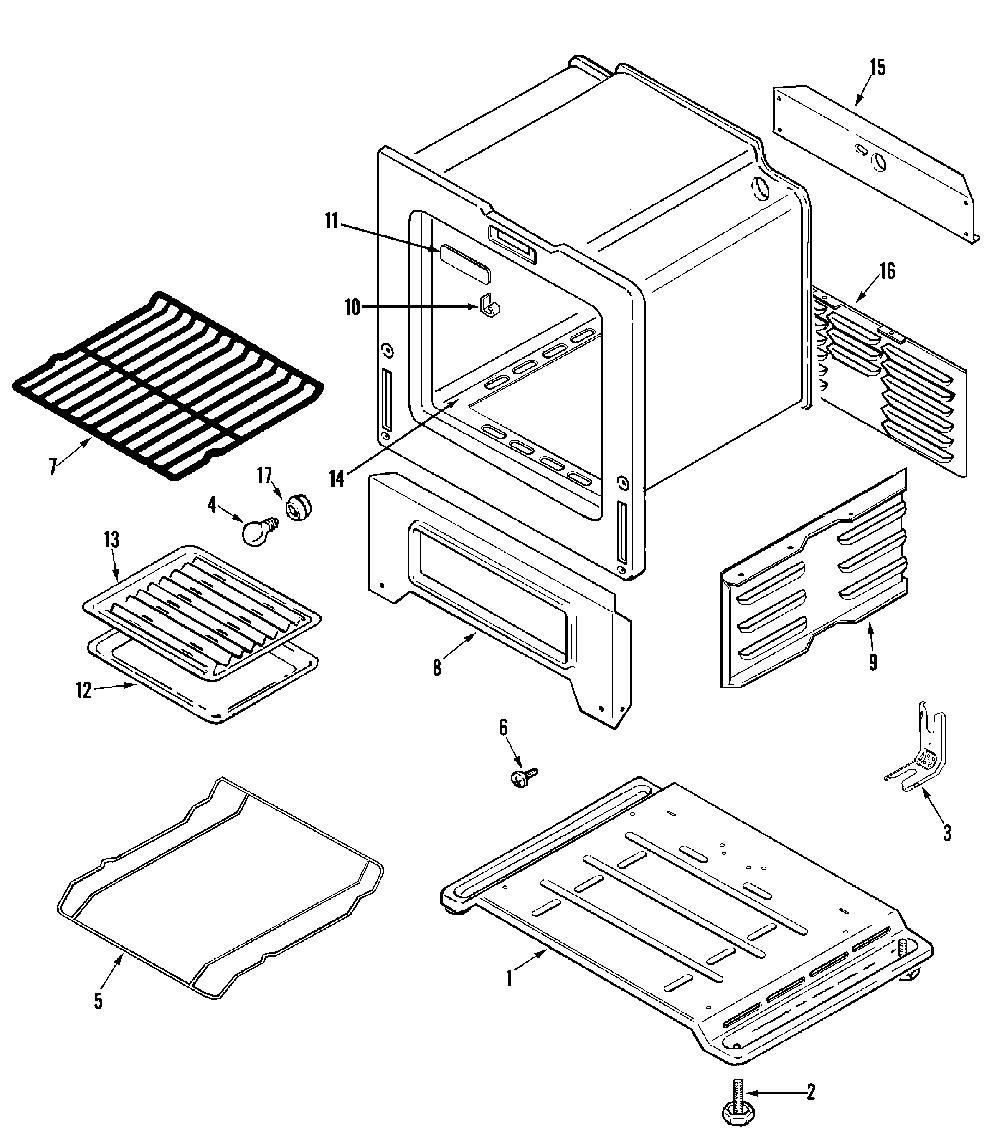 15
11
16
10
7
14
17
4
13
8
9
12
6
3
5
1
2