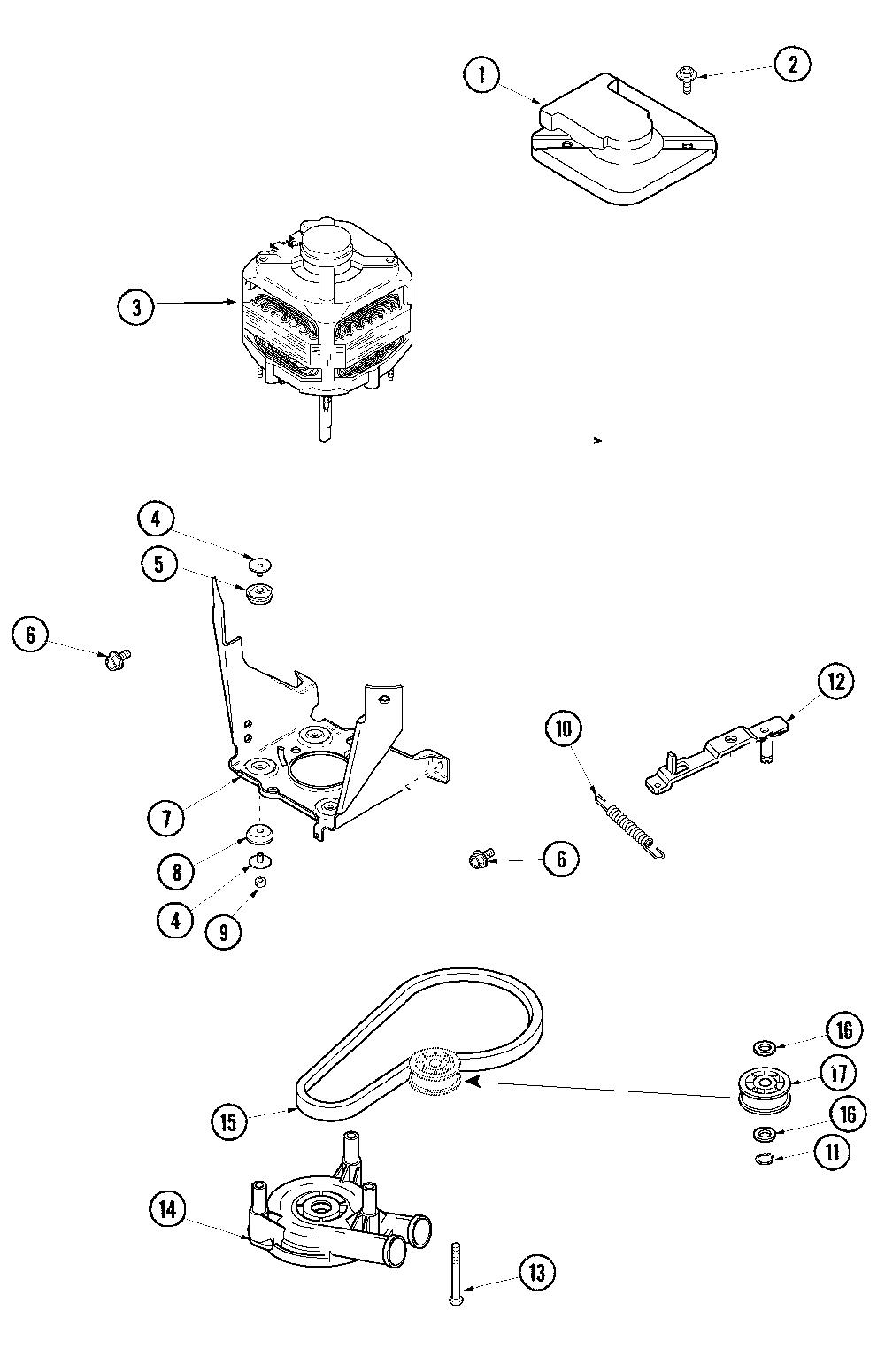 1
2
3
4
5
6
12
10
7
6
8
4
9
16
17
15
16
11
14
13