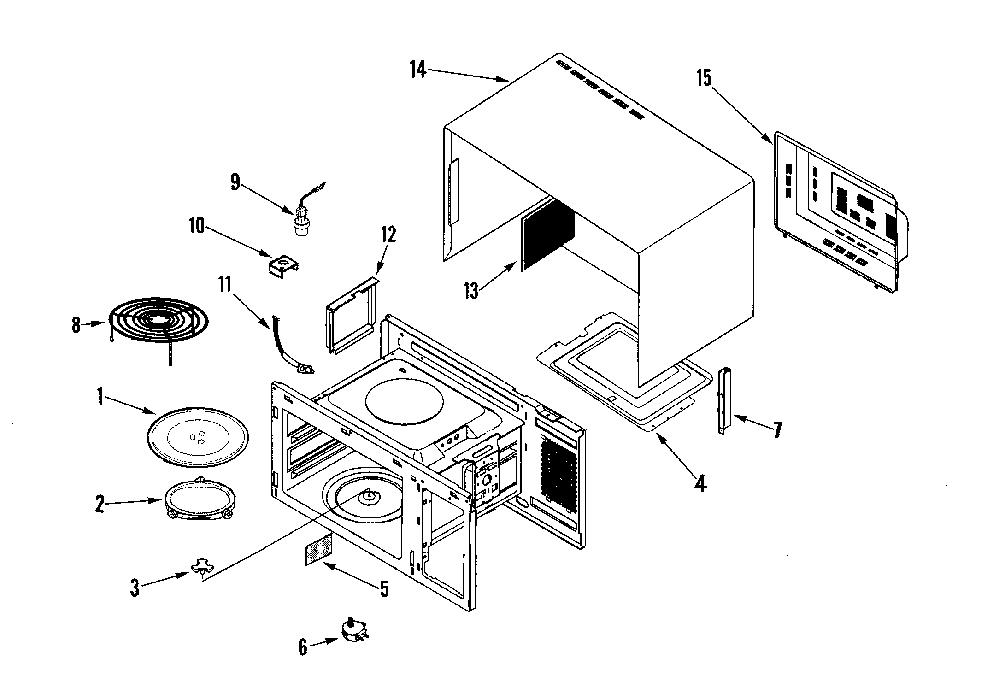 14
15
9
10
12
11
13
8
1
7
4
2
3
5
6