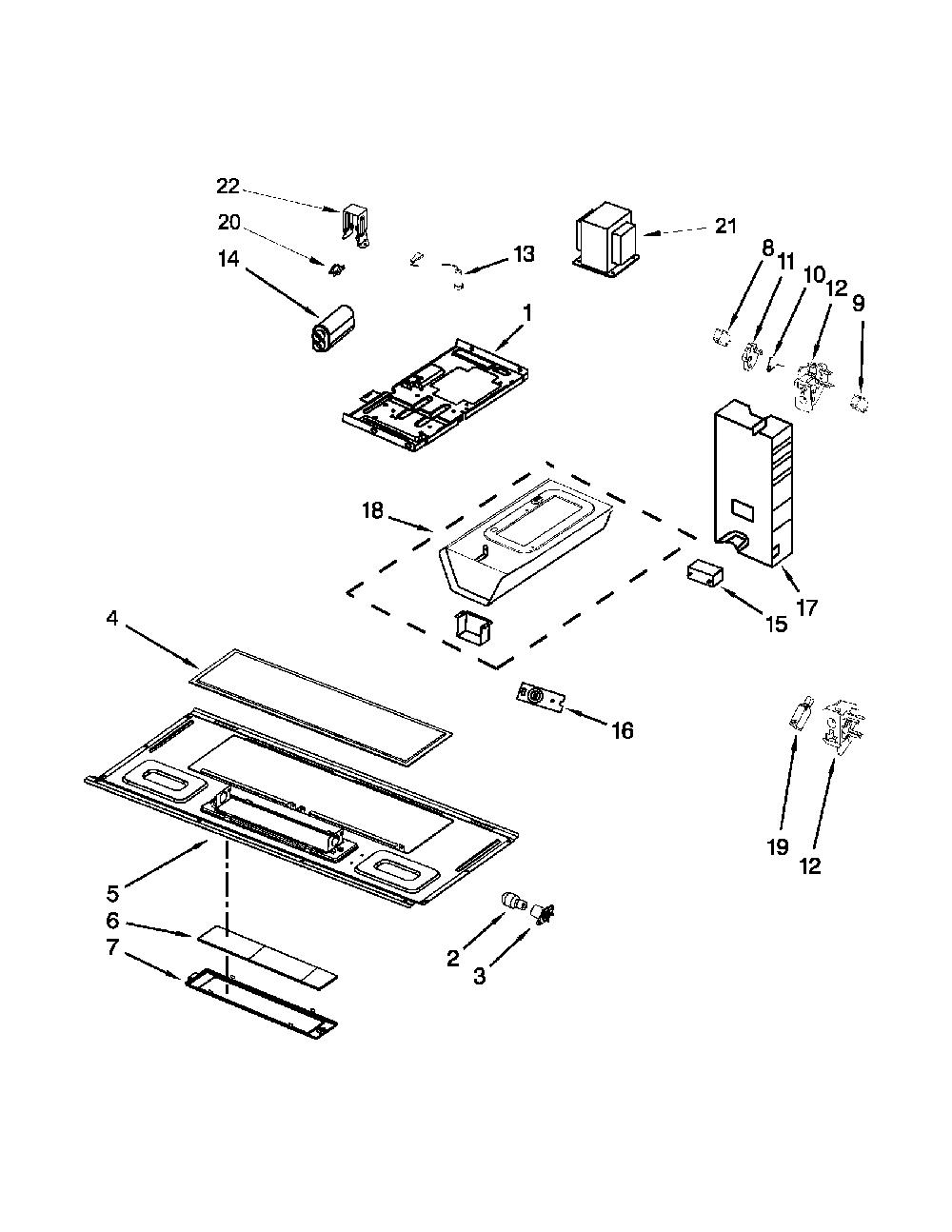 22
20
14
13
21
1
8
11
10
12
9
18
17
15
4
16
19
12
5
6
7
2
3