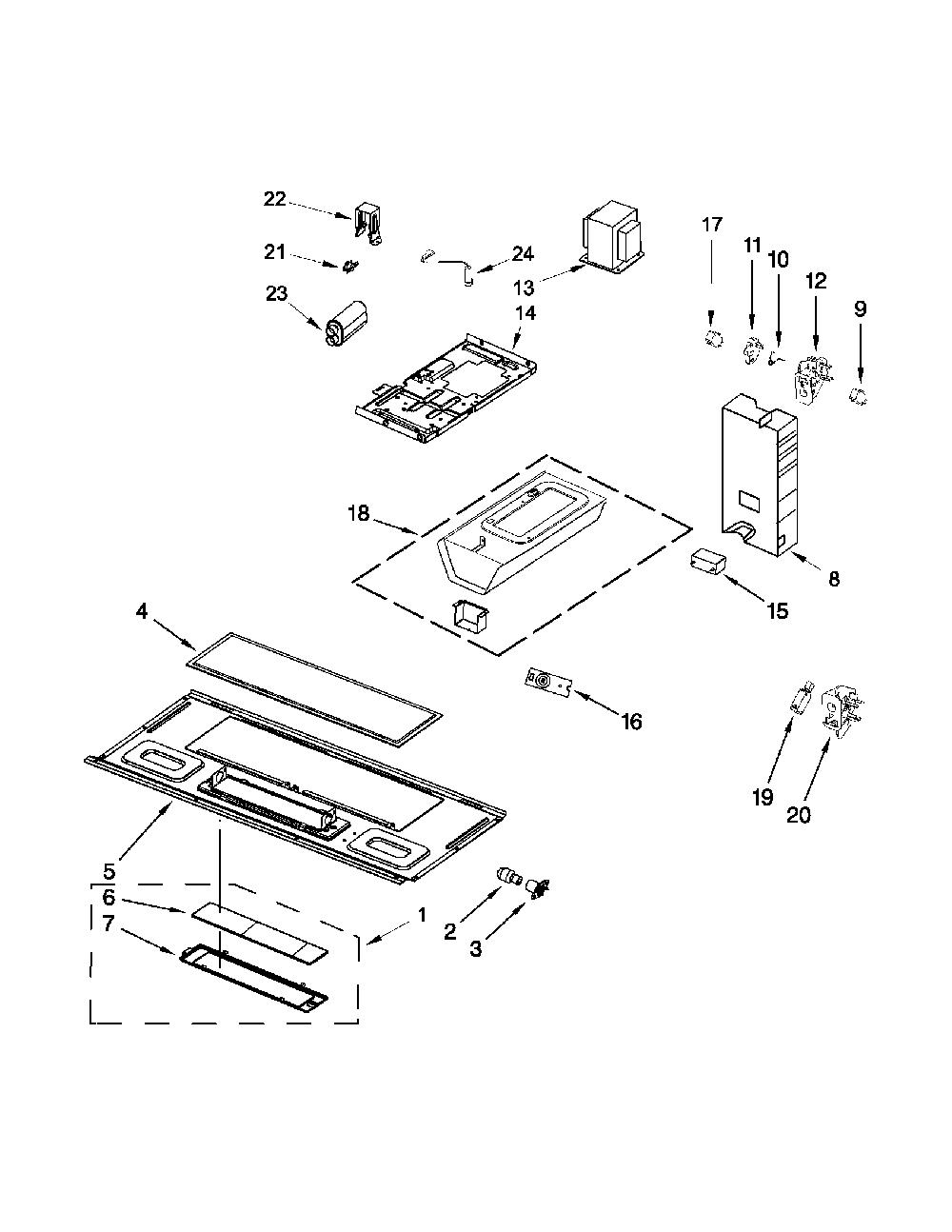 22
21
24
23
13
14
17
11
10
12
9
18
8
15
4
16
19
20
5
6
7
1
2
3