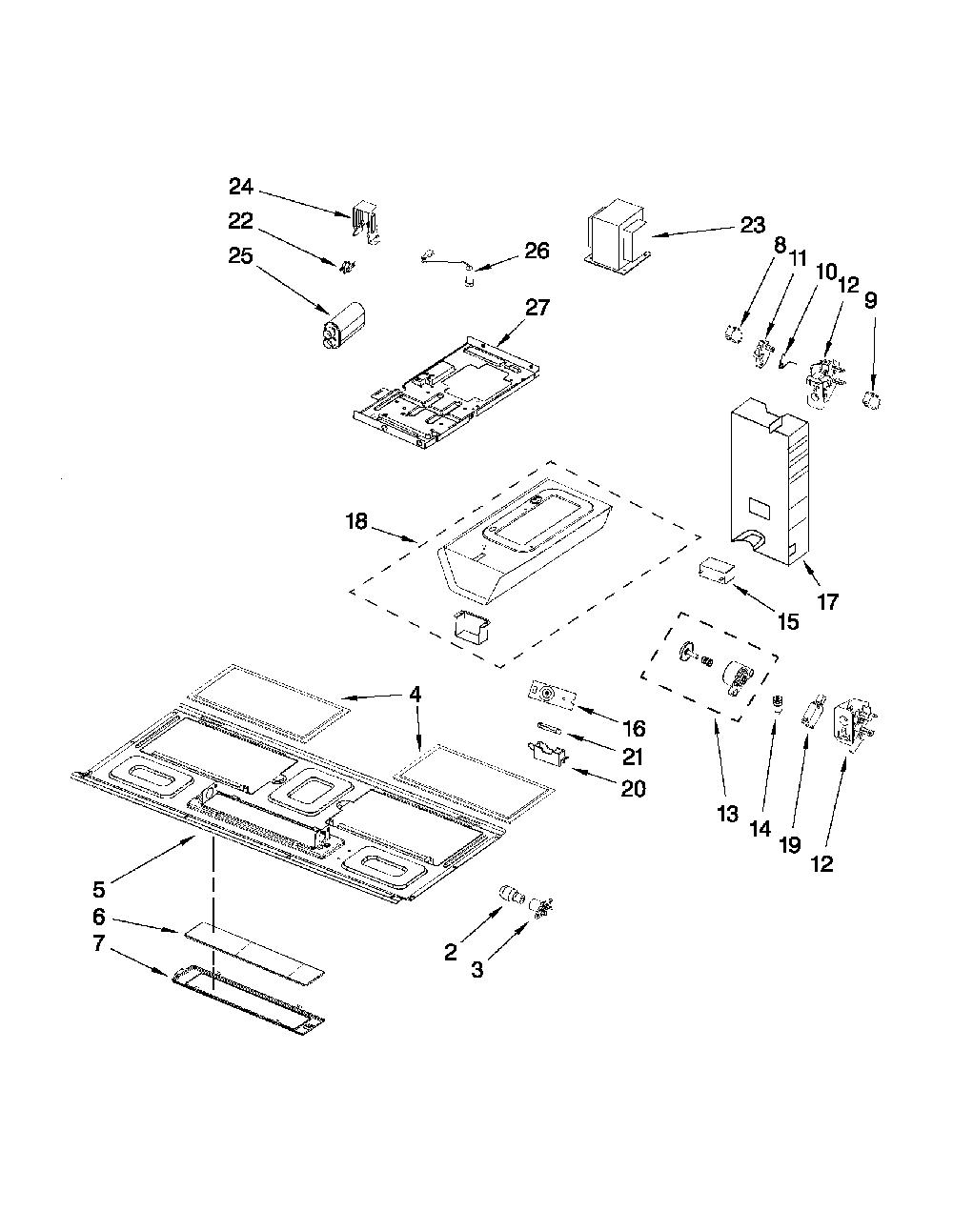 24
22
25
26
23
8
11
10
12
9
27
18
17
15
4
16
21
20
13
14
19
12
5
6
7
2
3