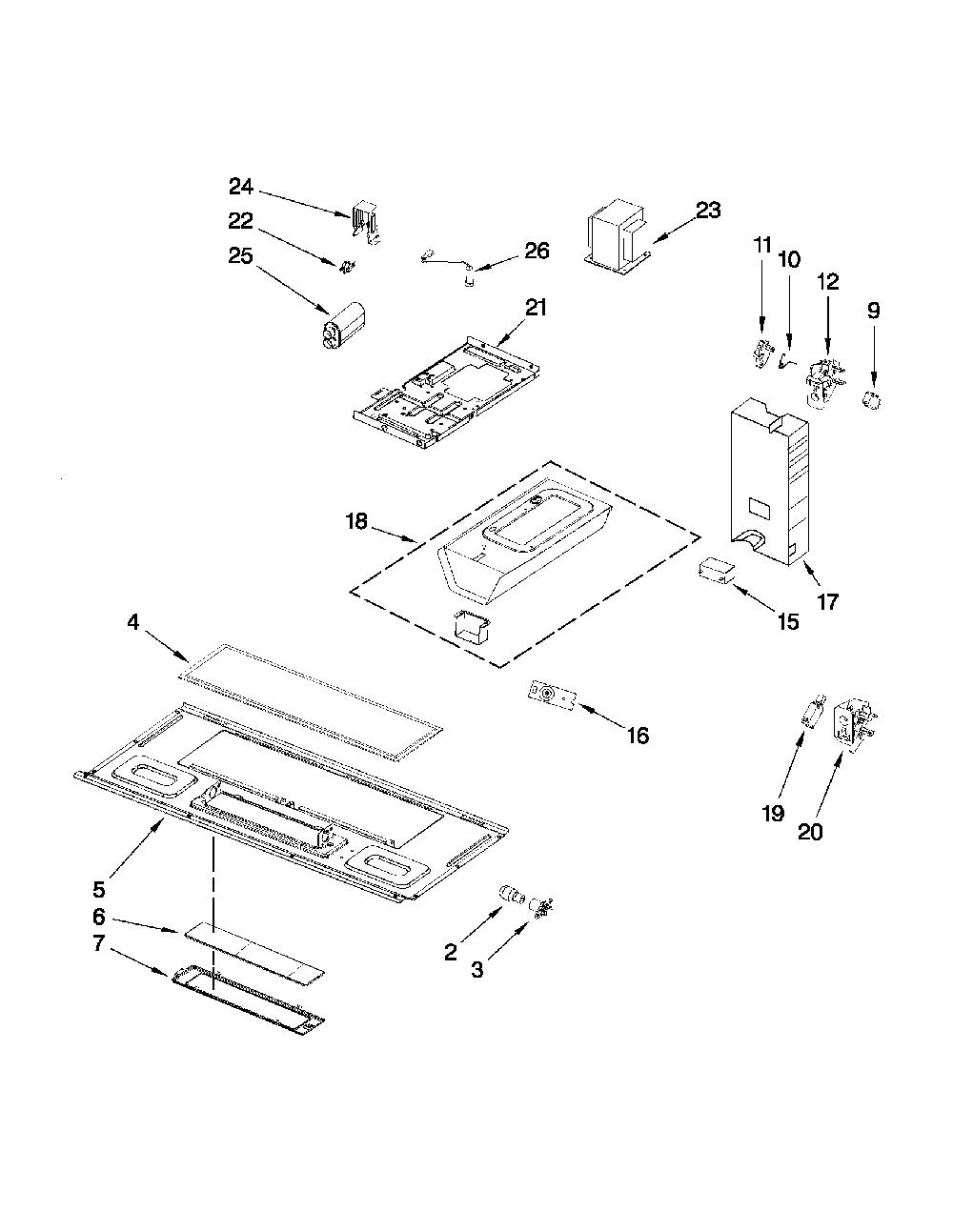 24
22
25
26
23
11
10
12
9
21
18
17
15
4
16
19
20
5
6
7
2
3