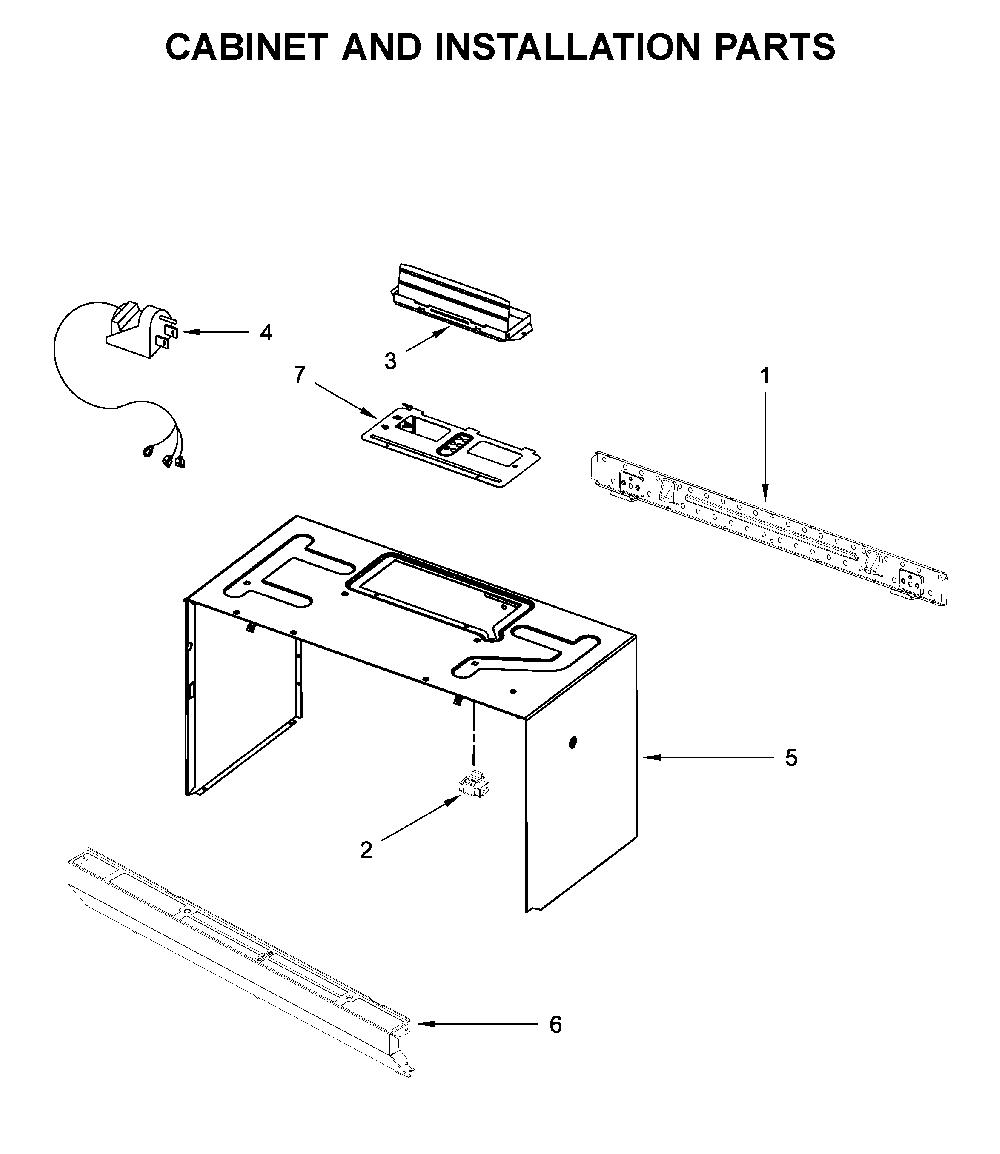 CABINET AND INSTALLATION PARTS

4

3

7

1

5

2

6