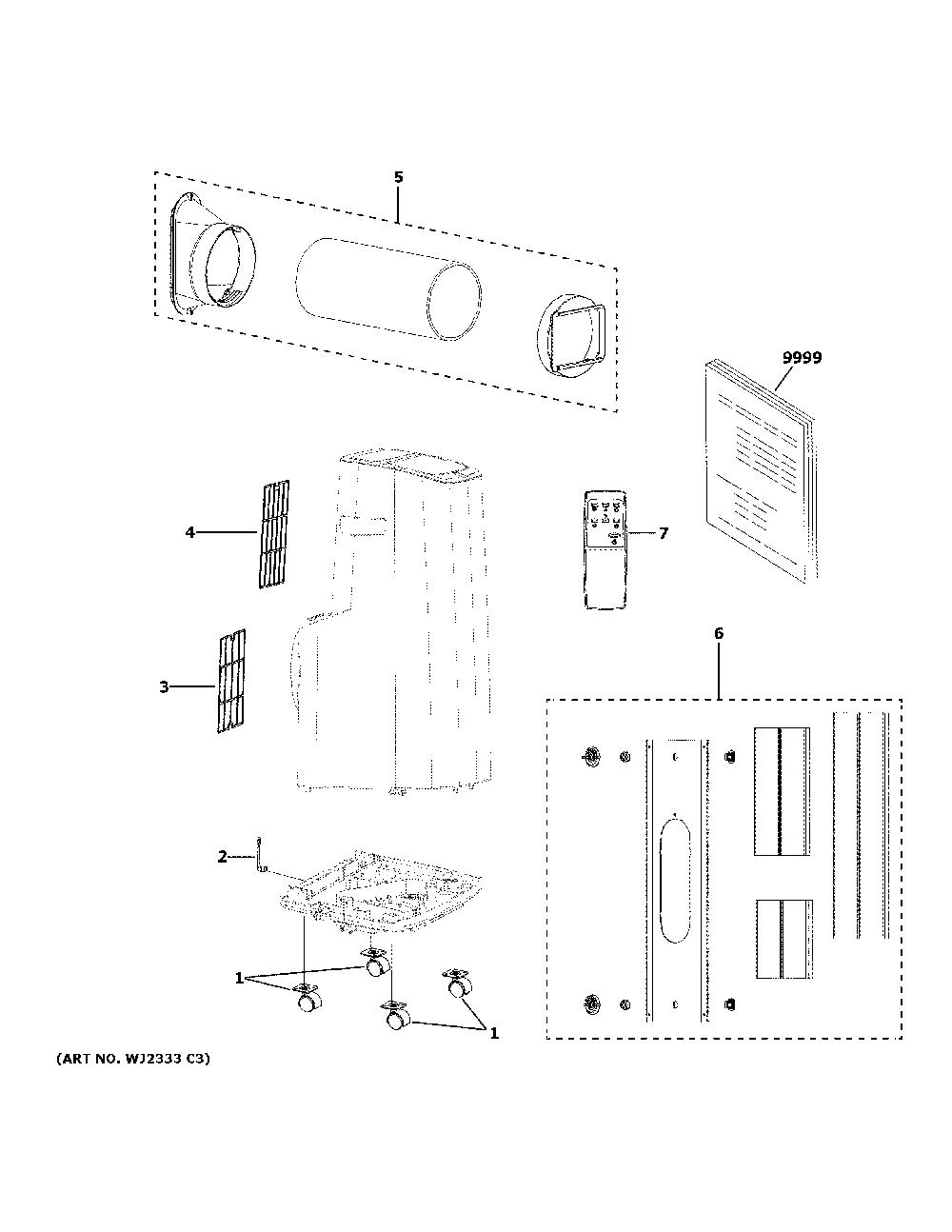 5

9999

4

7

3

6

2

1

1

(ART NO. WJ2333 C3)