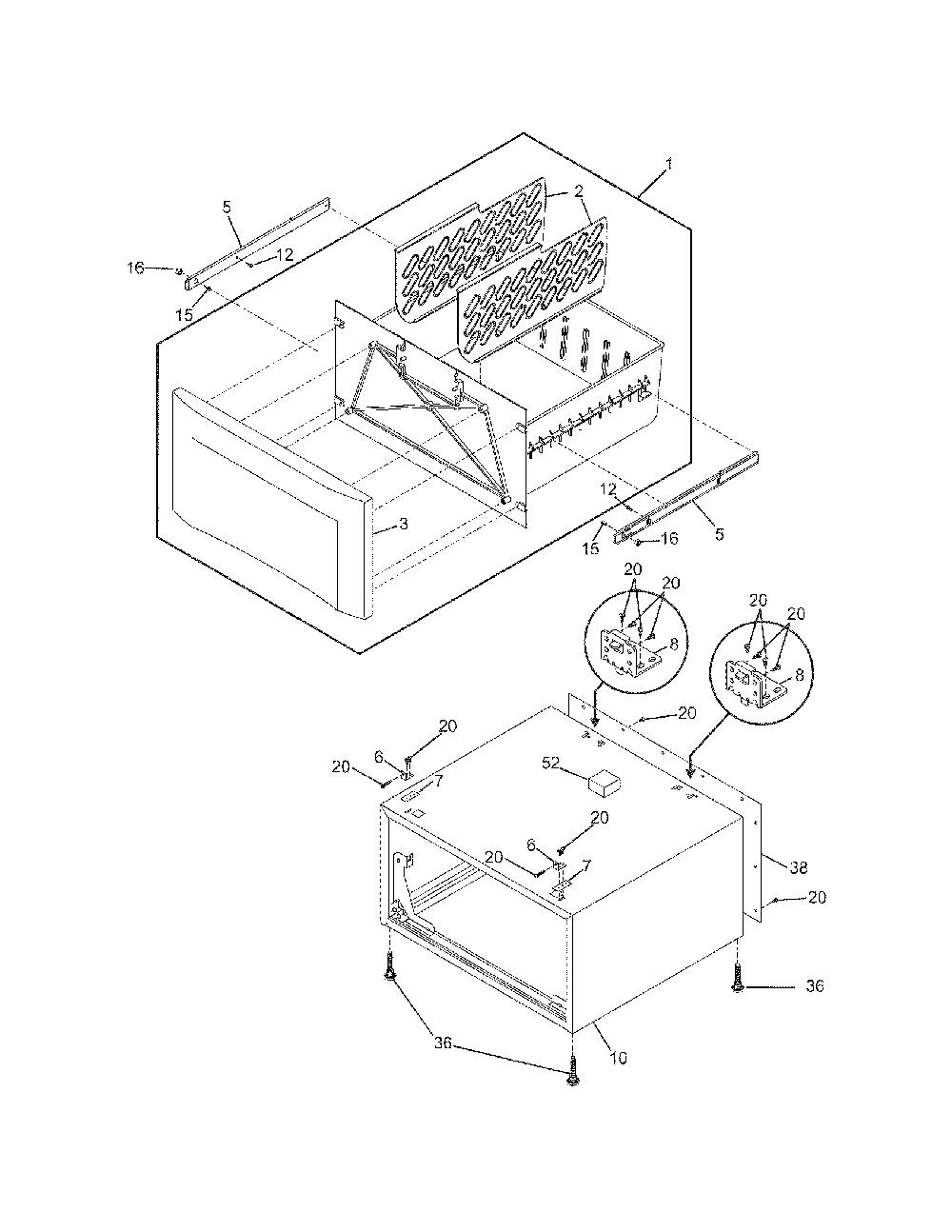 1
2
5
12
16
15
3
12
15
16
5
20
20
8
20
20
8
20
20
6
20
7
52
20
6
20
7
38
20
36
36
10