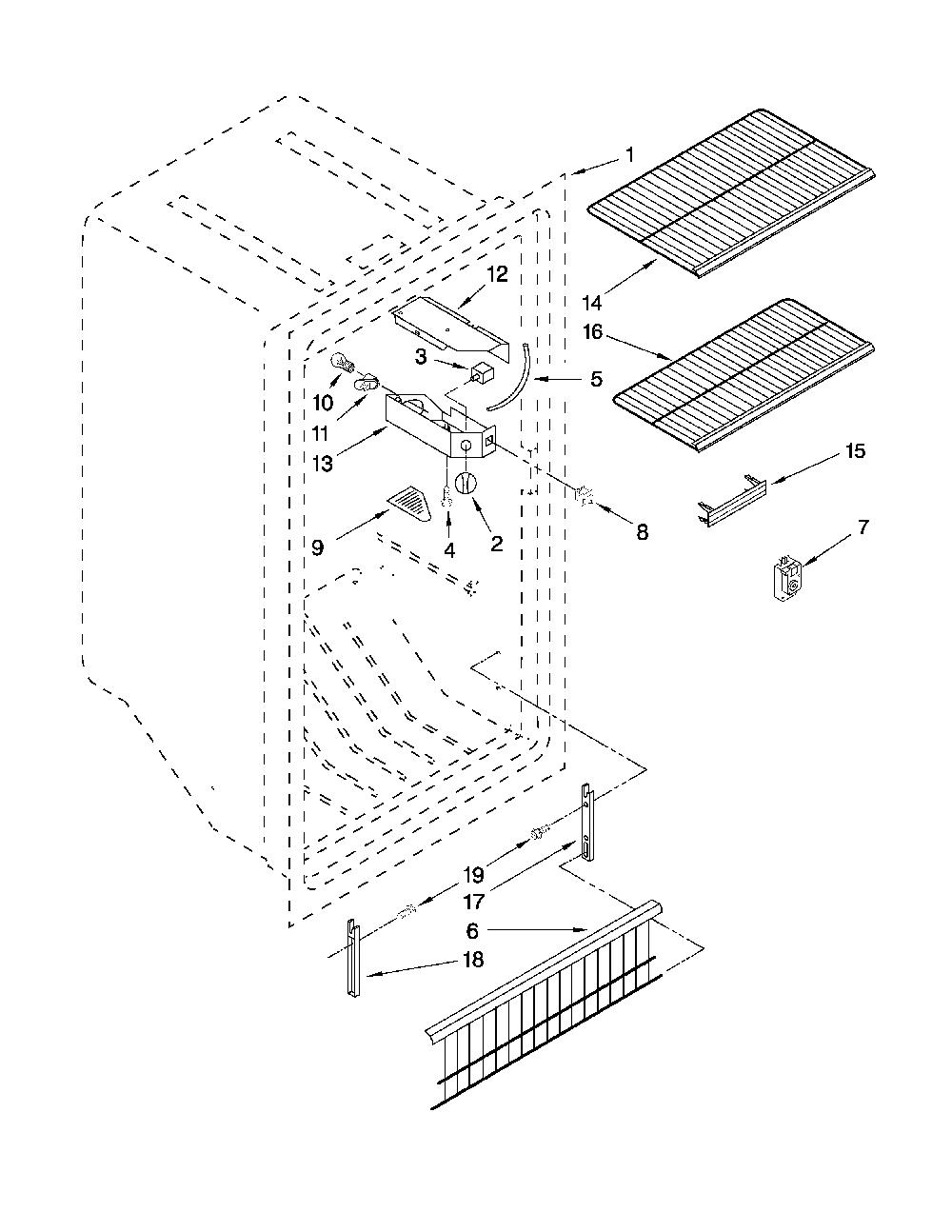 1
12
14
16
3
5
10
11
13
15
9
4
2
8
7
19
17
6
18