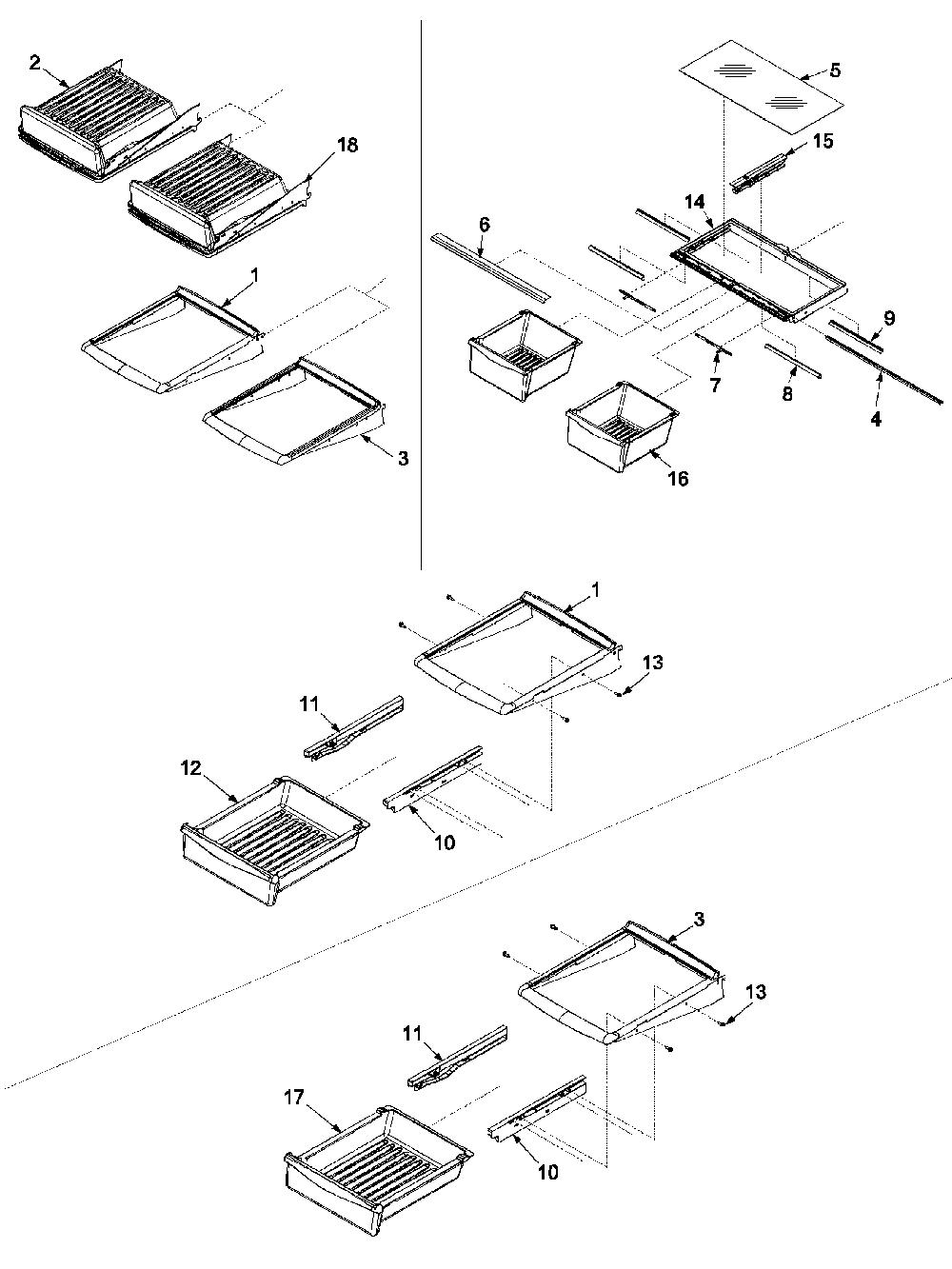 2
18
1
3
5
15
14
6
9
7
8
4
16
1
13
11
12
10
3
13
11
17
10