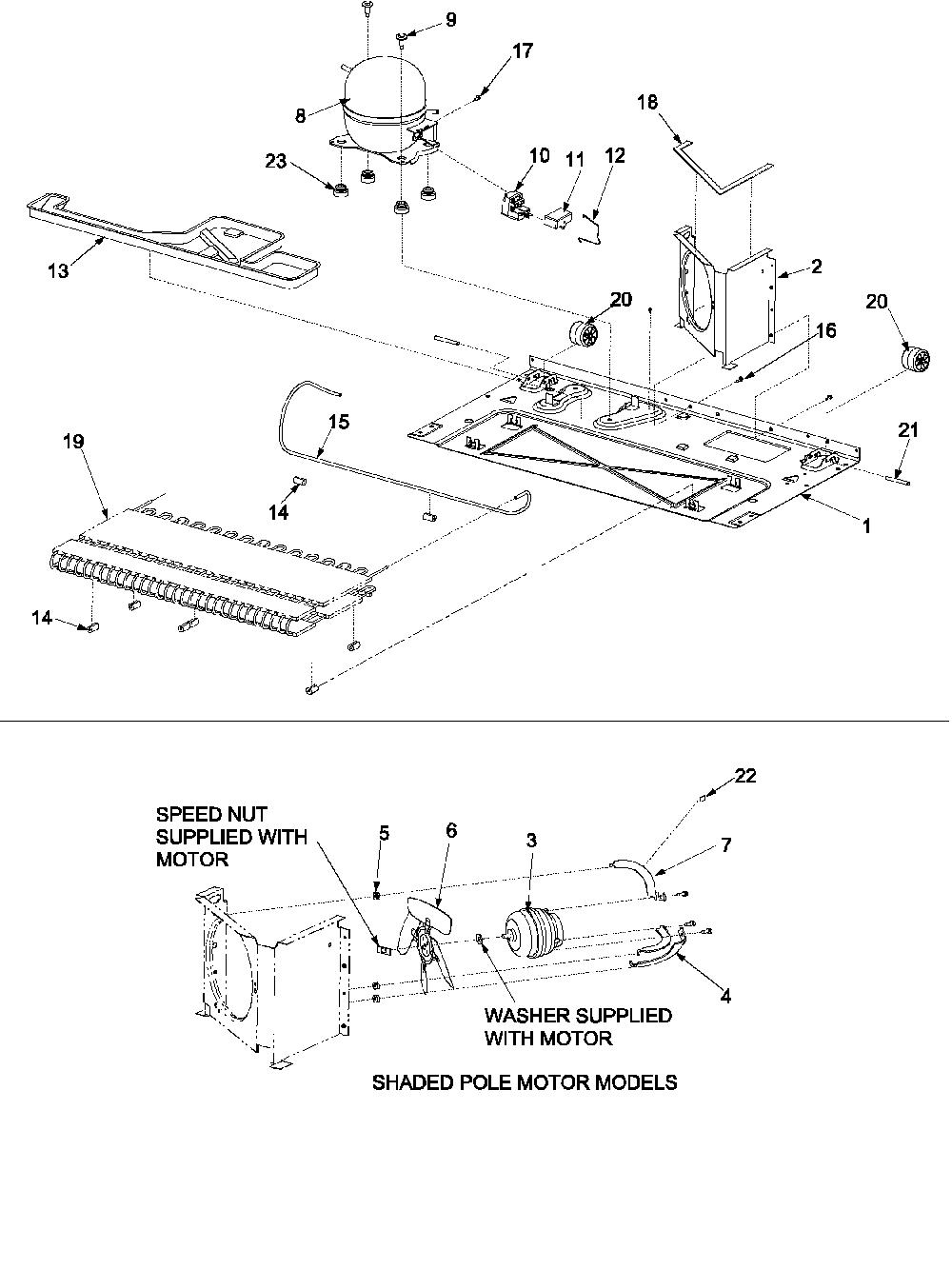 9
17
8
18
23
10
11
12
13
2
20
20
16
15
21
19
14
1
14

22
SPEED NUT SUPPLIED WITH MOTOR
5
6
3
7
4
WASHER SUPPLIED WITH MOTOR

SHADED POLE MOTOR MODELS