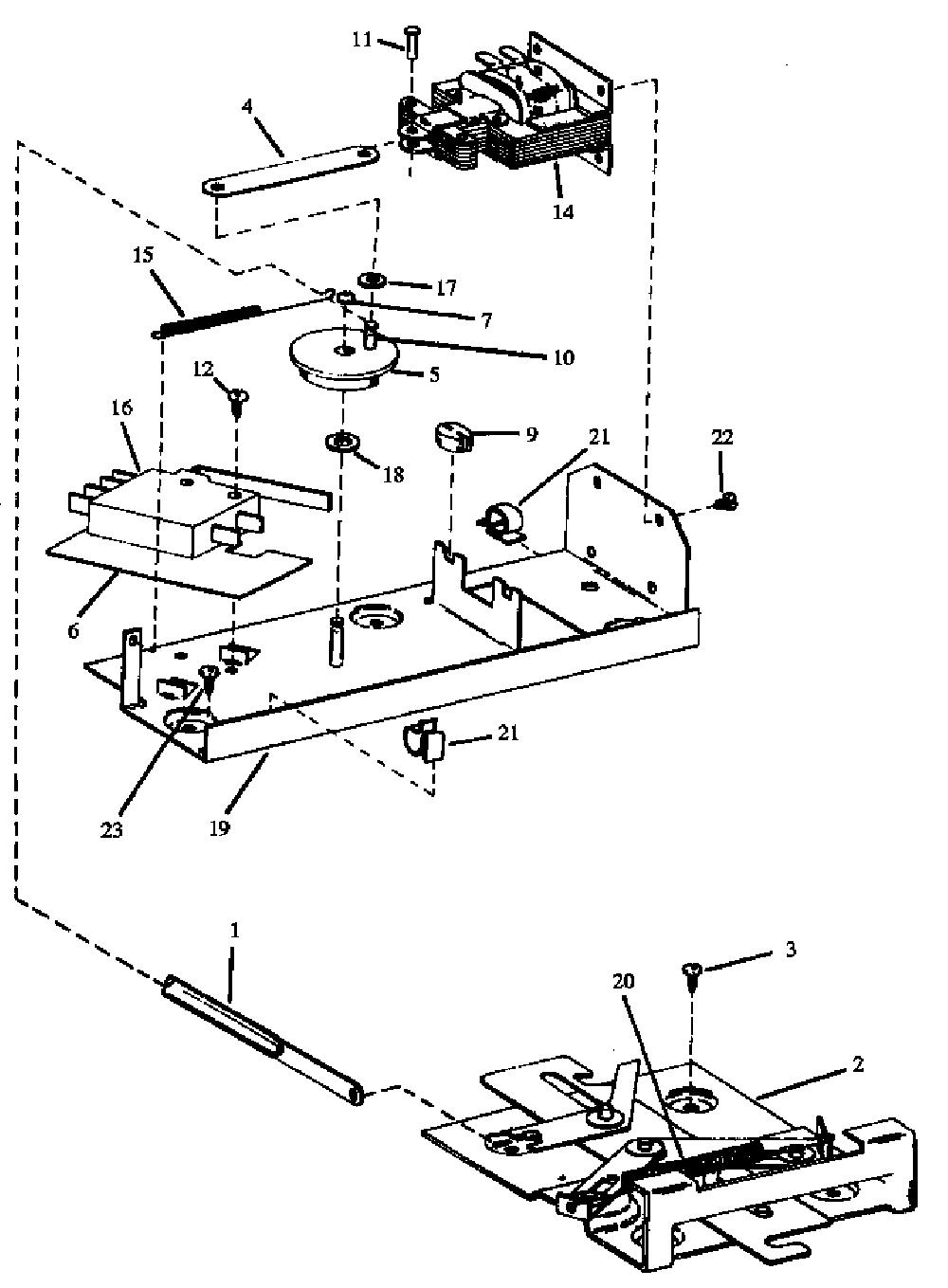 11
4
14
15
17
7
10
5
12
16
9
21
22
18
6
21
23
19
1
3
20
2