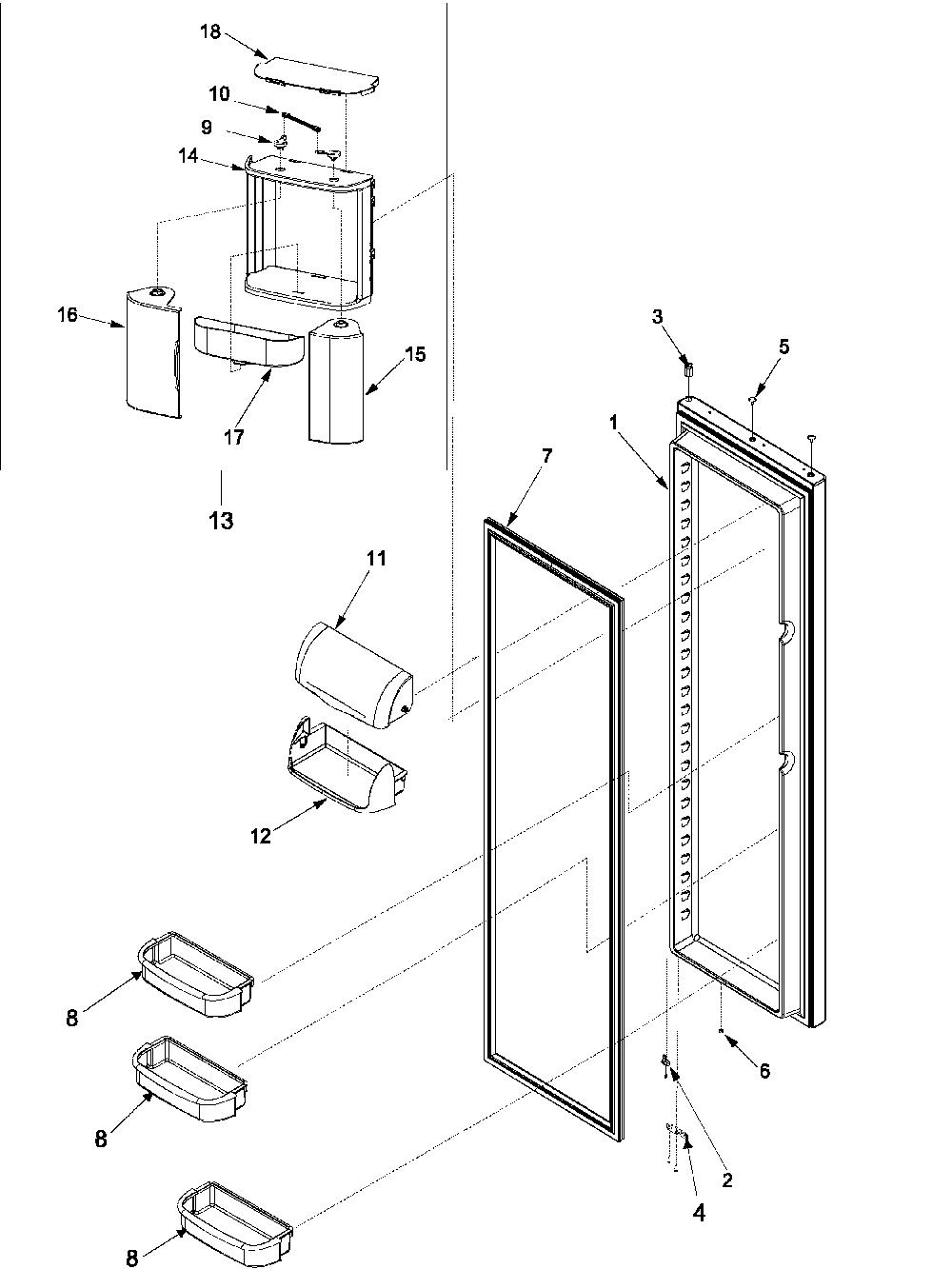 18
10
9
14
16
17
15
13
3
5
1
7
11
12
8
8
8
6
2
4