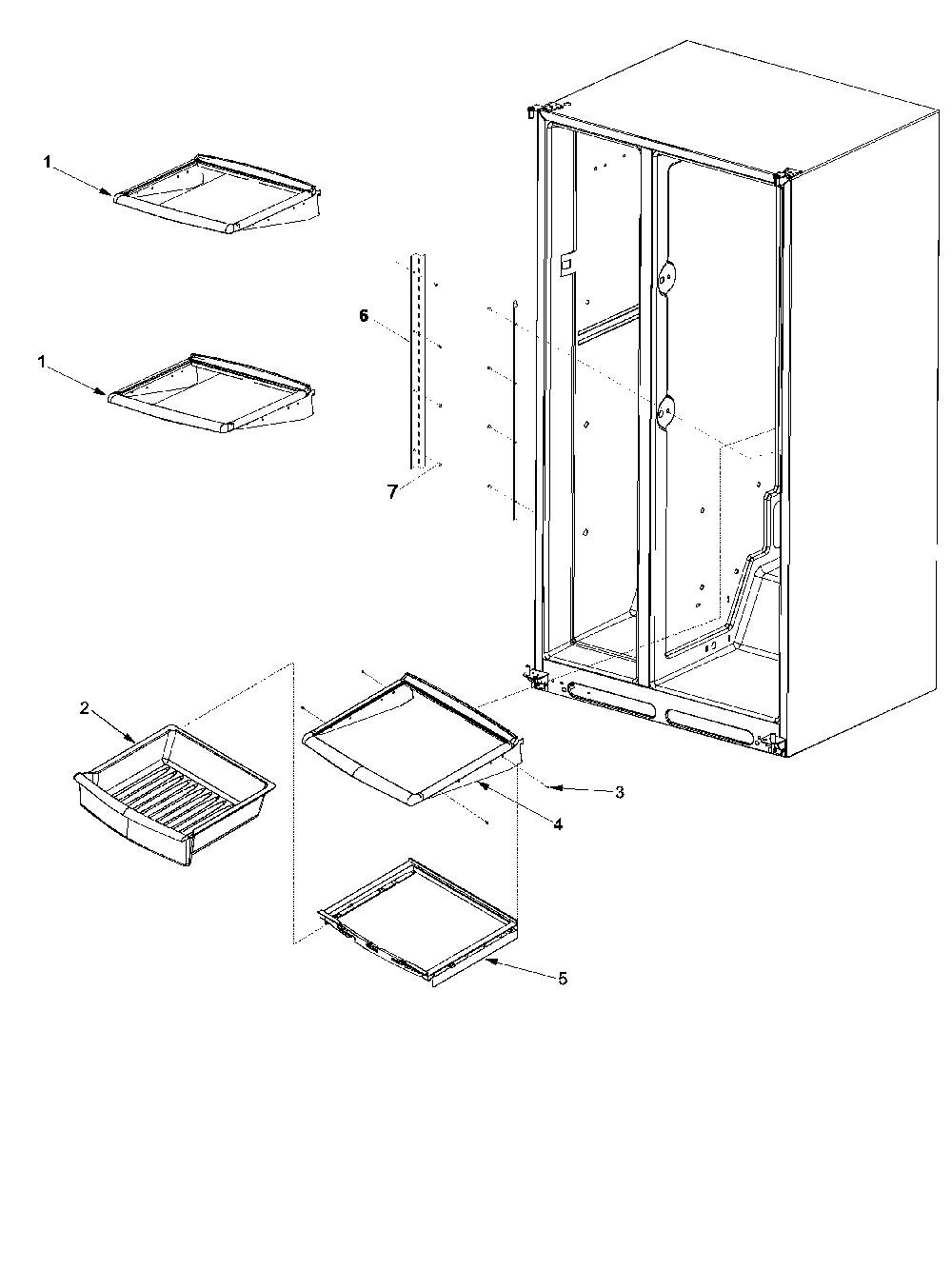 1
6
1
7
2
3
4
5