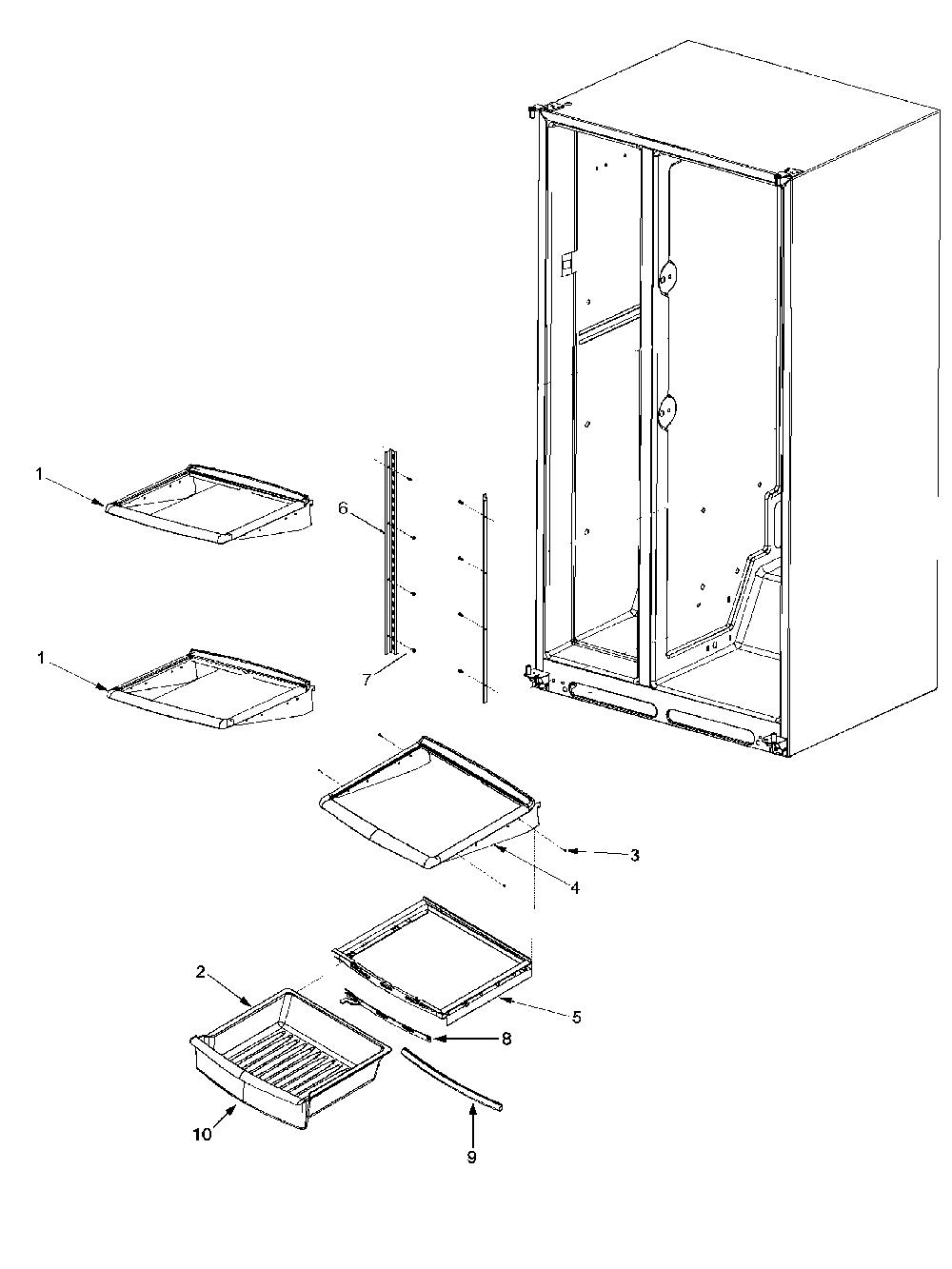 1
6
1
7
3
4
2
5
8
10
9