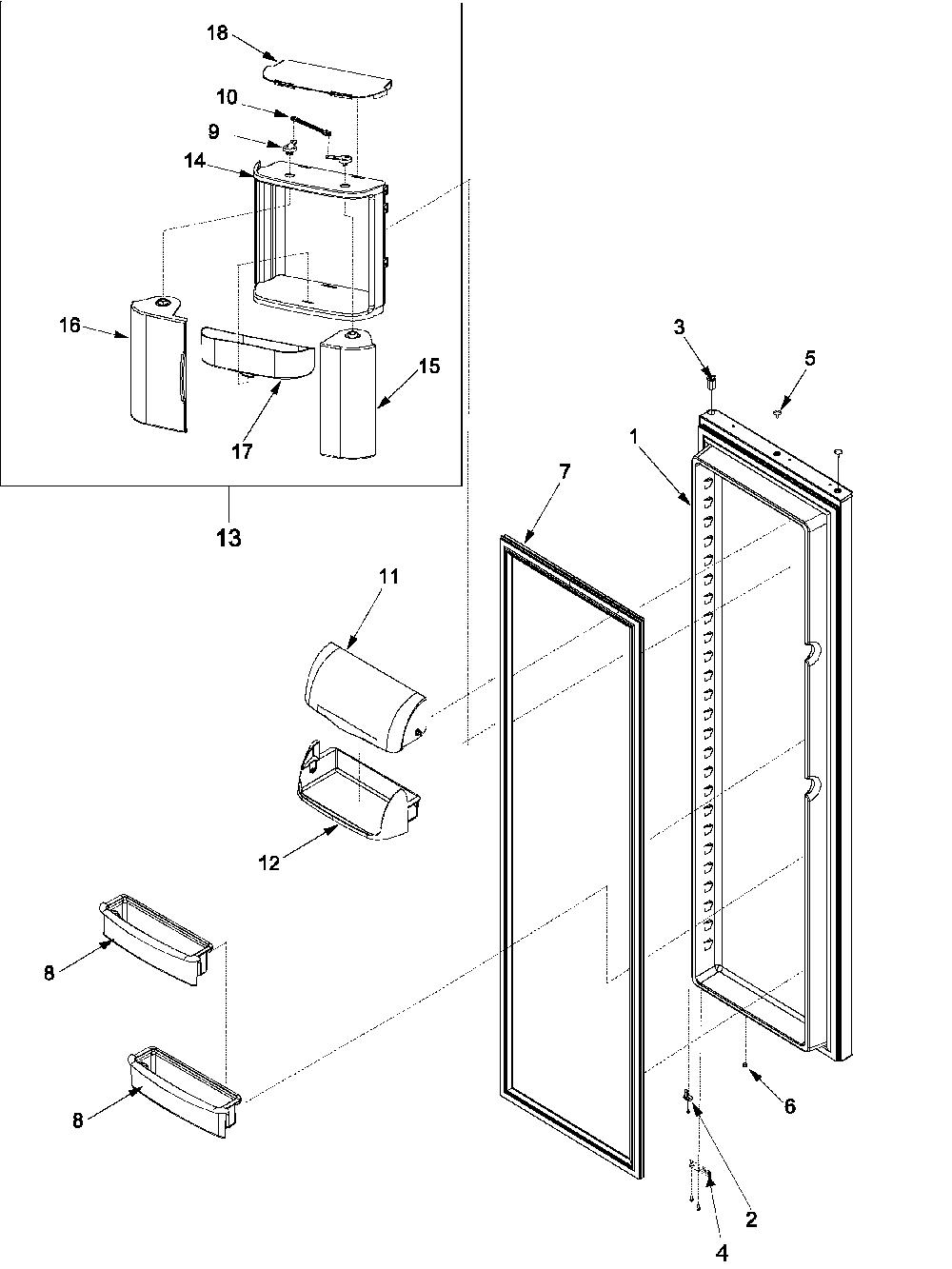 18
10
9
14
16
17
15
13
3
5
1
7
11
12
8
8
6
2
4