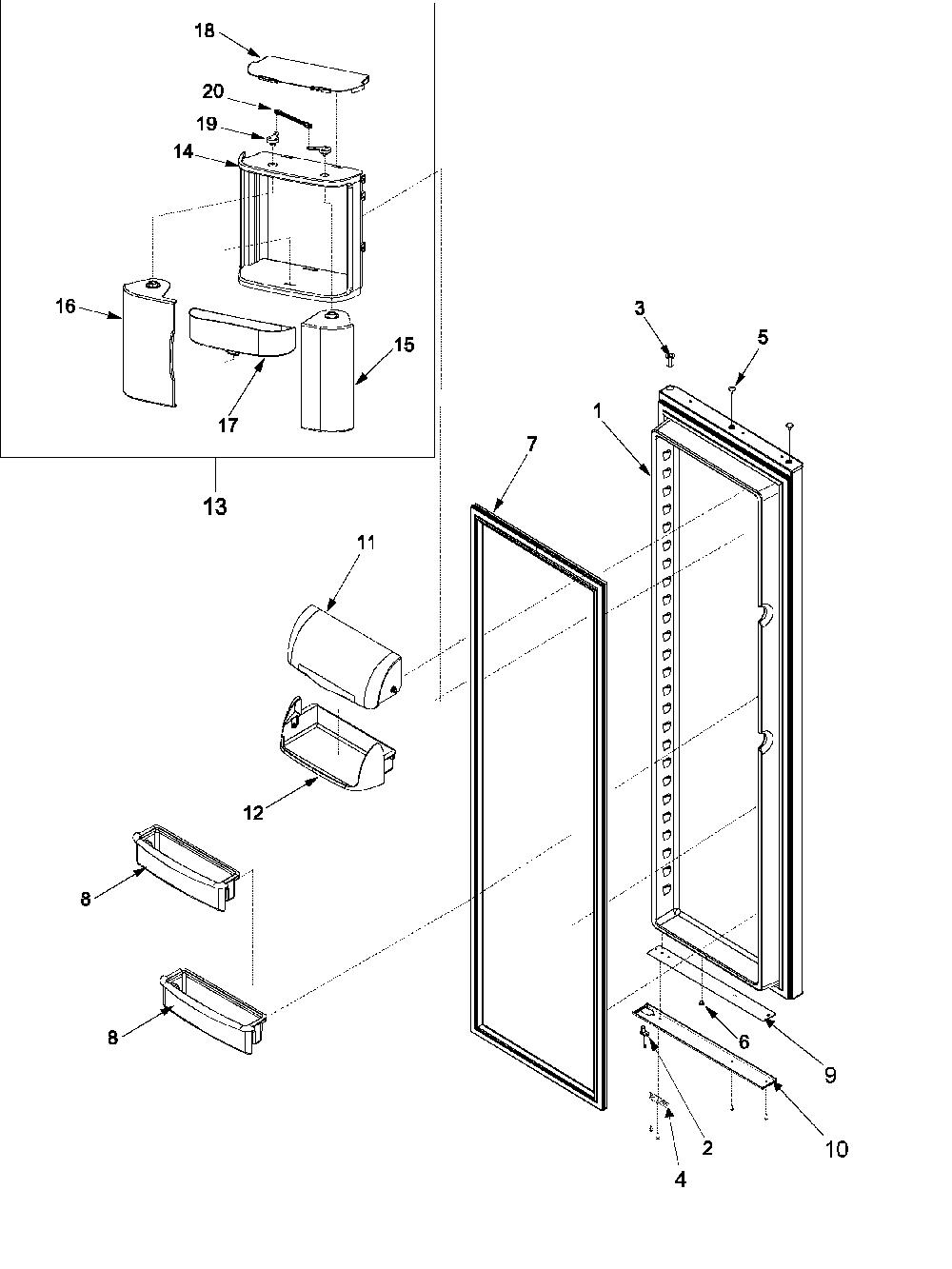 18
20
19
14
16
17
15
13
3
5
1
7
11
12
8
8
6
9
2
10
4