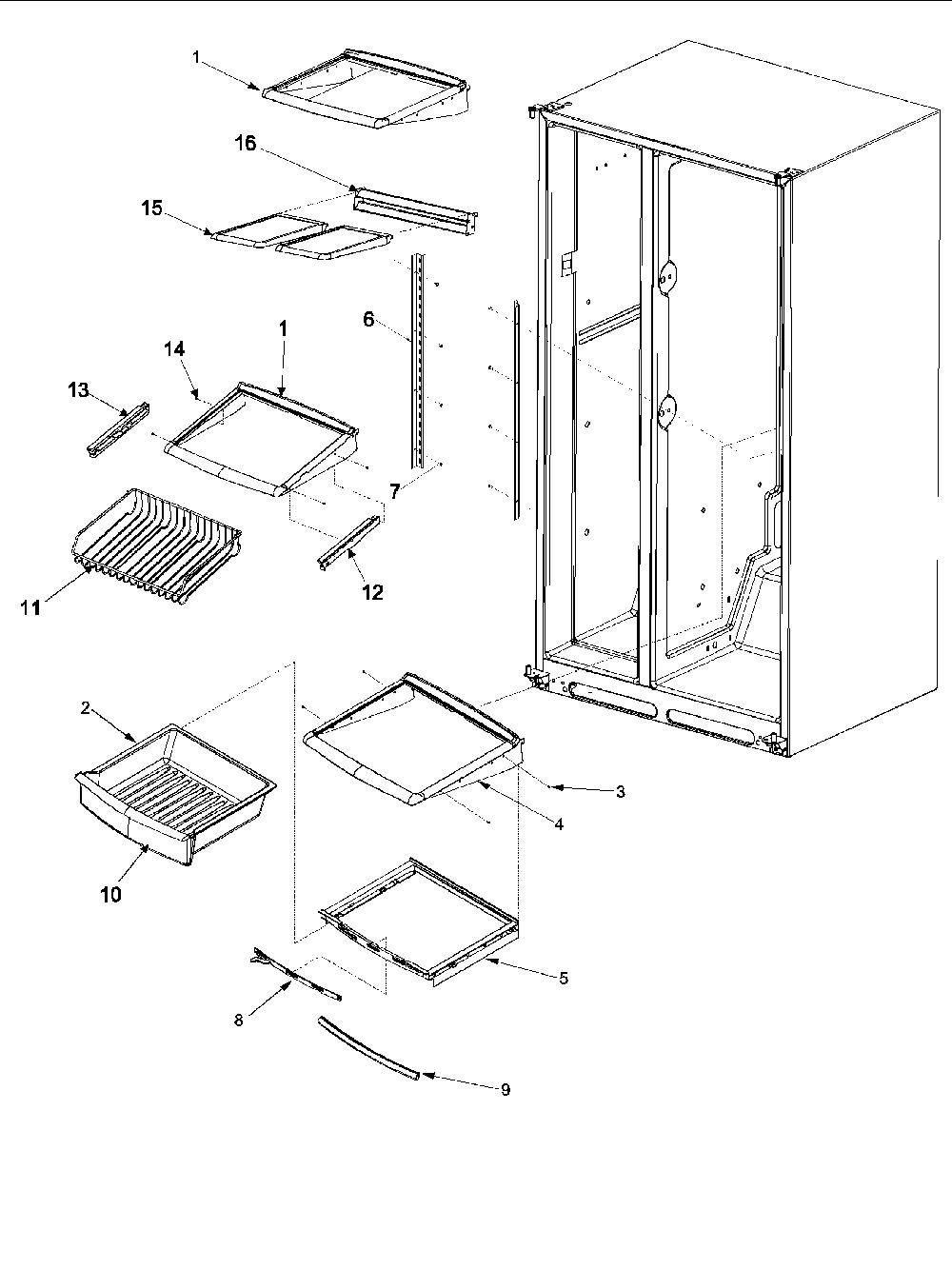 1
16
15
6
1
14
13
7
11
12
2
3
4
10
5
8
9