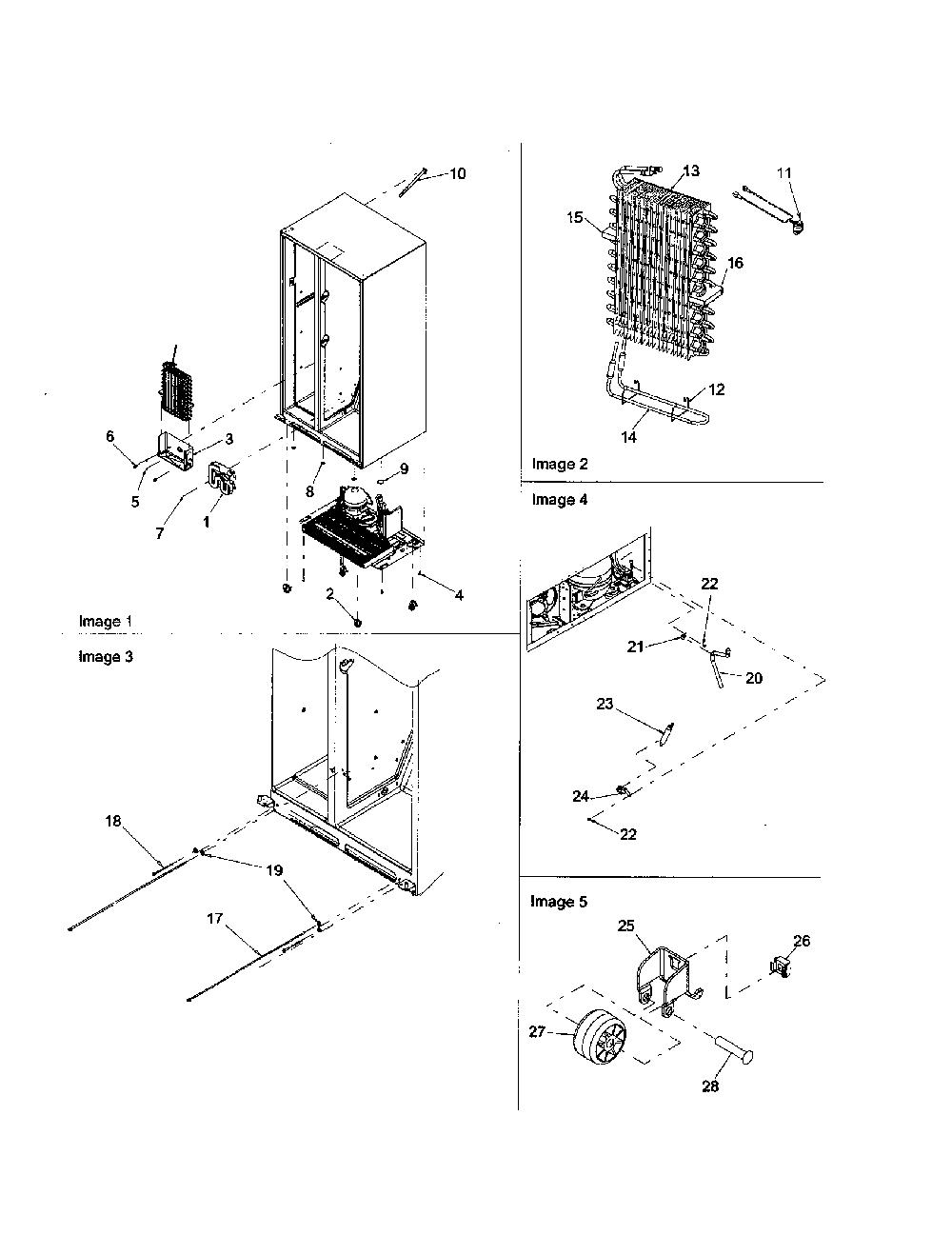 10
6
3
5
7
1
8
9
2
4
Image 1

13
11
15
16
12
14
Image 2

Image 4
22
21
20
23
24
22

Image 3
18
19
17

Image 5
25
26
27
28