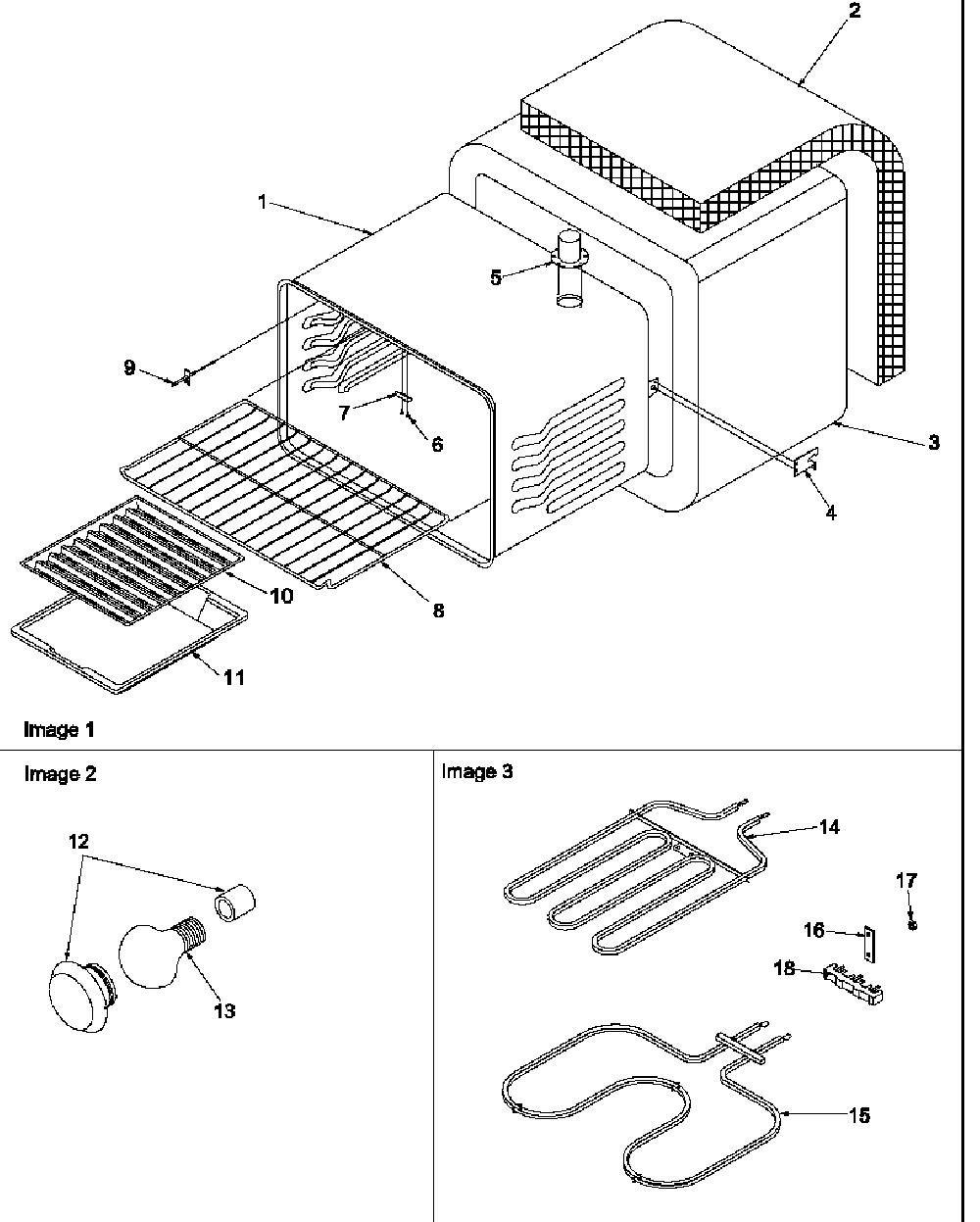 2
1
5
9
7
6
3
4
10
8
11
Image 1

Image 2
12
13

Image 3
14
17
16
18
15