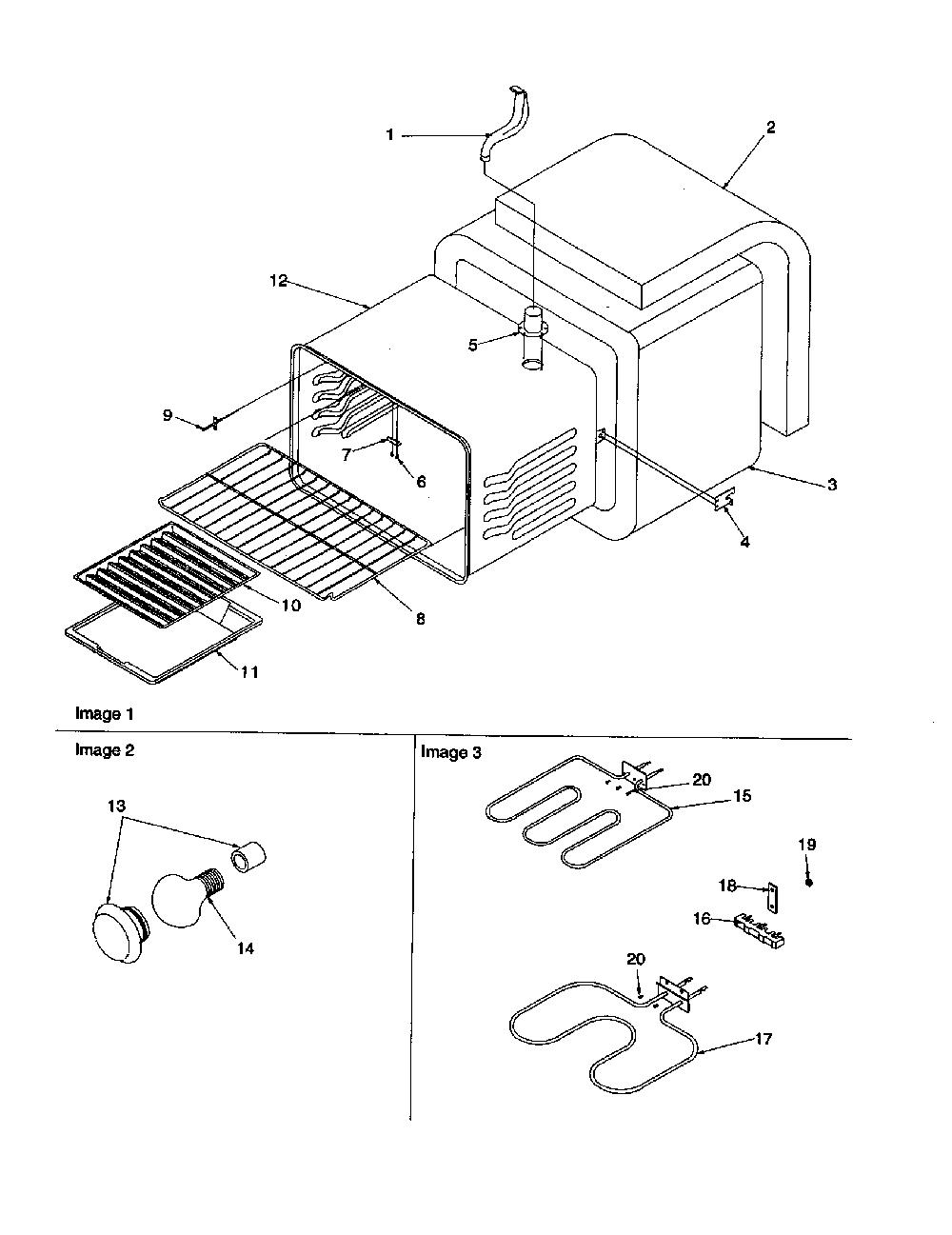 1
2
12
5
9
7
6
3
4
10
8
11
Image 1
Image 2
13
14
Image 3
20
15
19
18
16
20
17