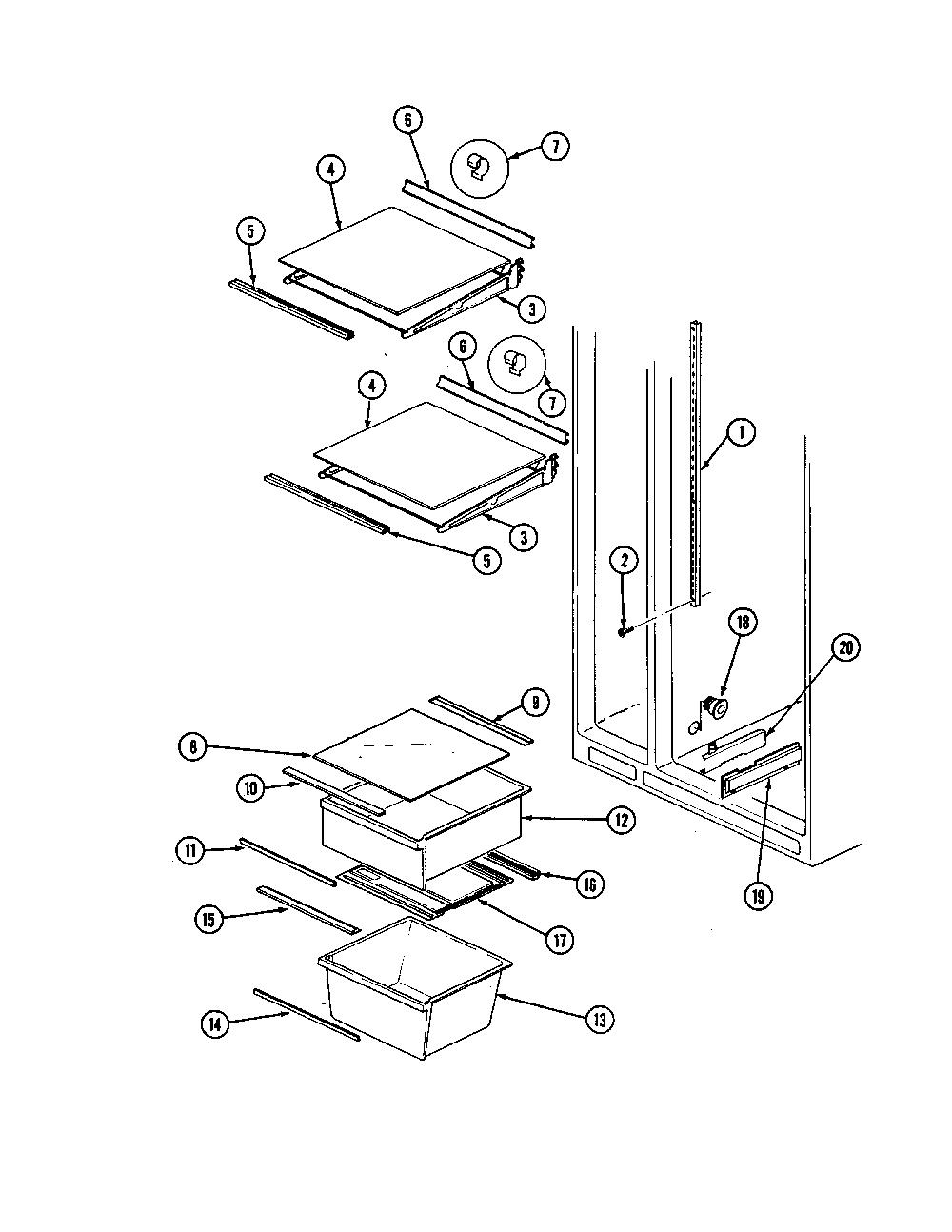 6
7
4
5
3
6
7
4
1
3
5
2
18
20
9
8
10
12
11
16
15
17
19
13
14