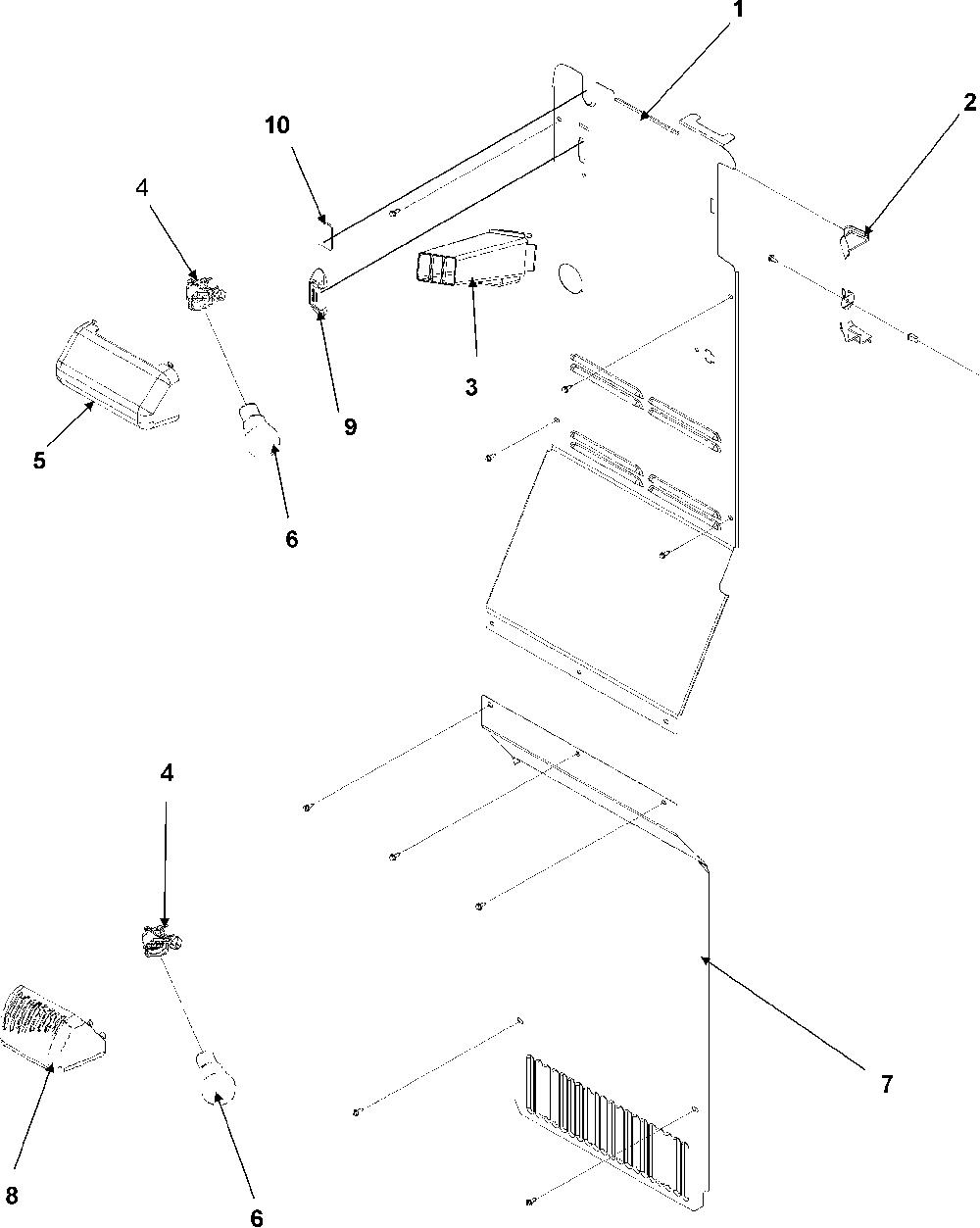 1
2
10
4
3
9
5
6
4
7
8
6