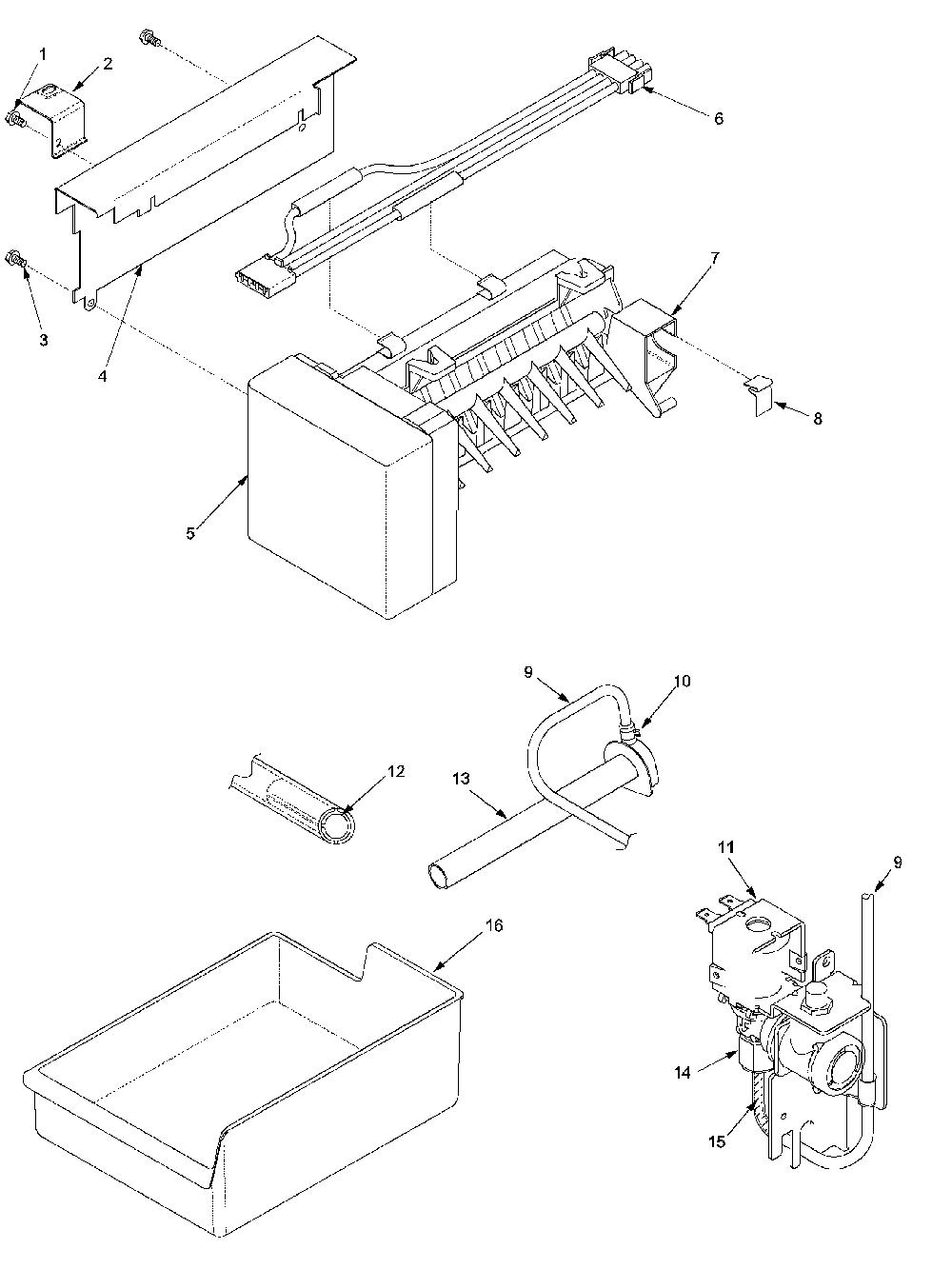 1
2
6
3
4
7
8
5
9
10
12
13
11
9
16
14
15