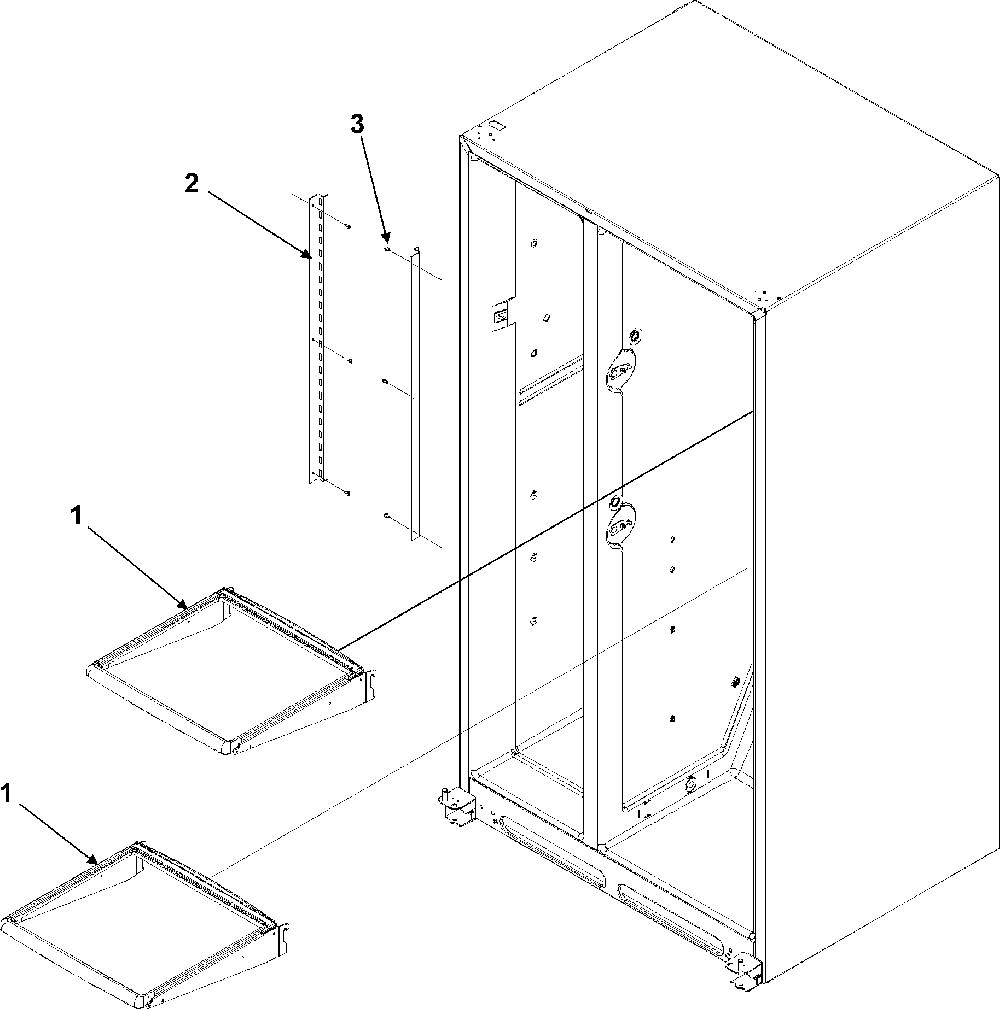 3
2
1
1