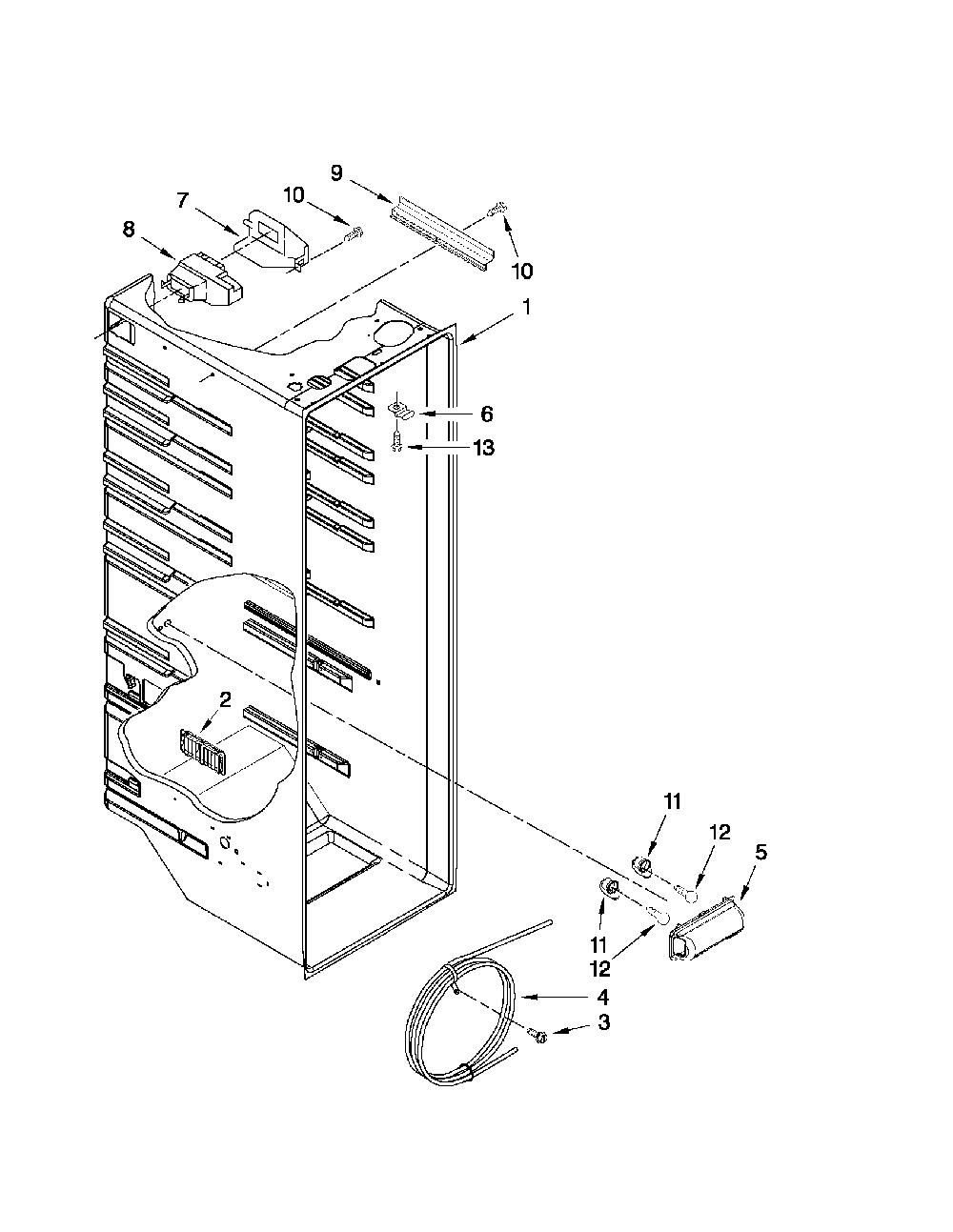 9
7
10
8
10
1
6
13
2
11
12
5
11
12
4
3