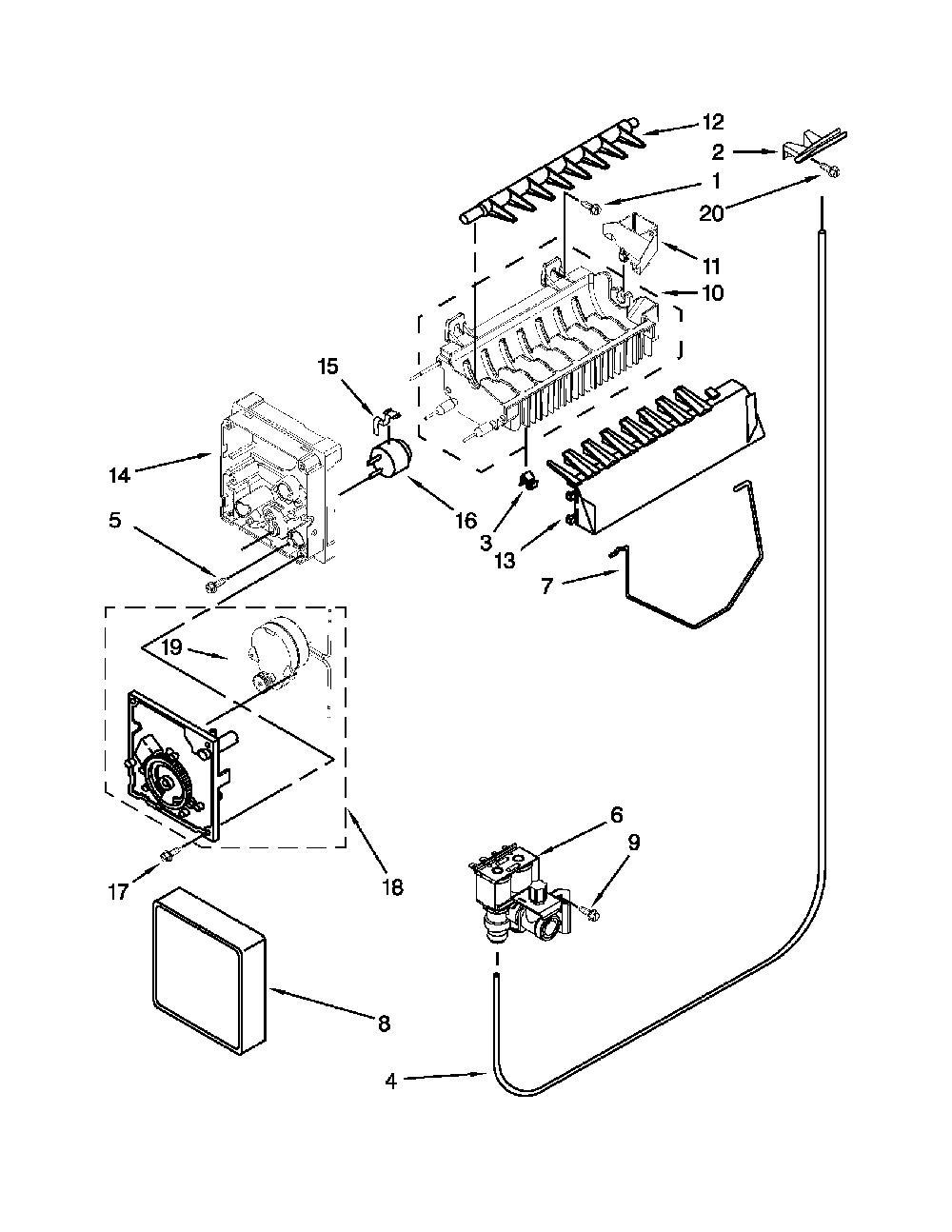 12
2
1
20
11
10
15
14
16
5
3
13
7
19
6
9
17
18
8
4