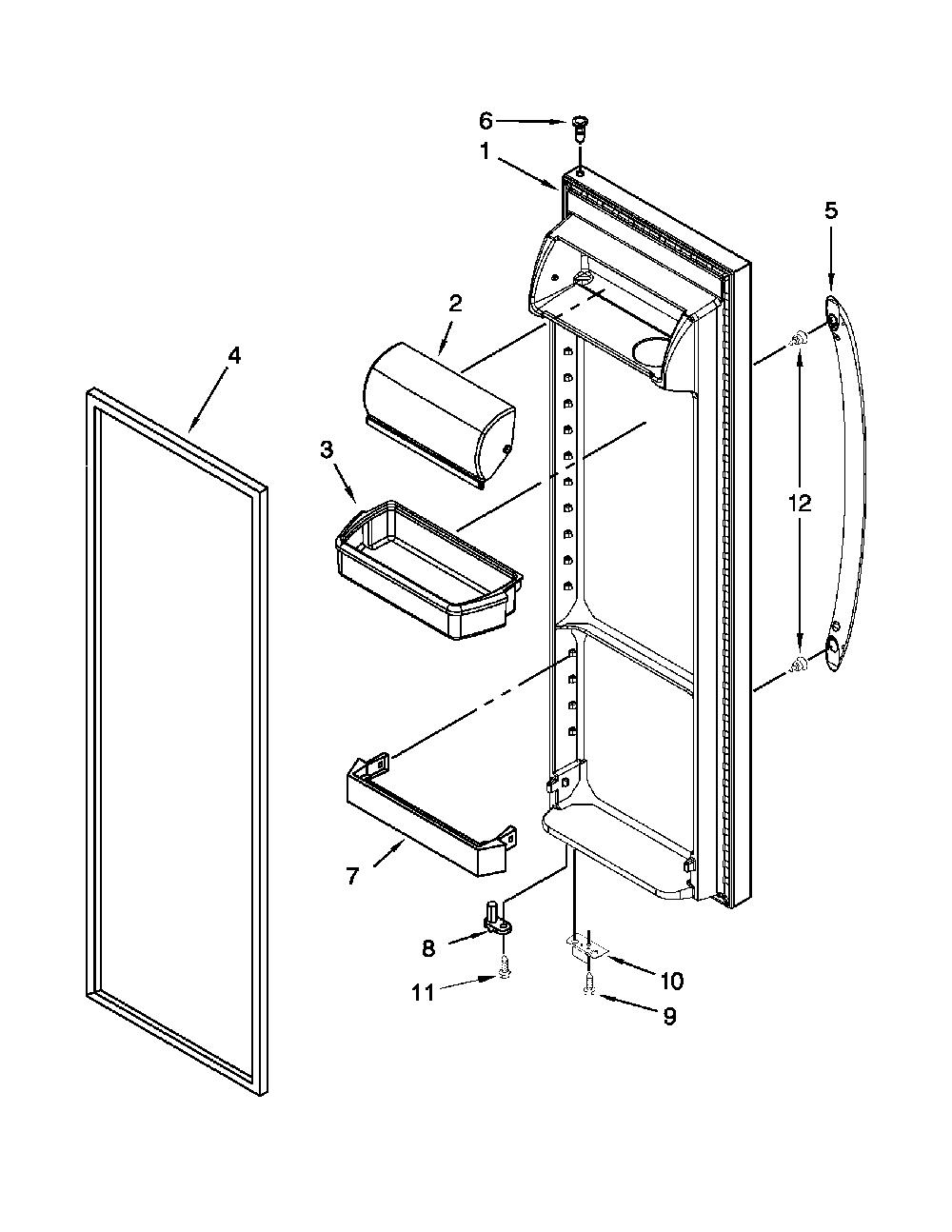 6
1
5
2
4
3
12
7
8
10
11
9