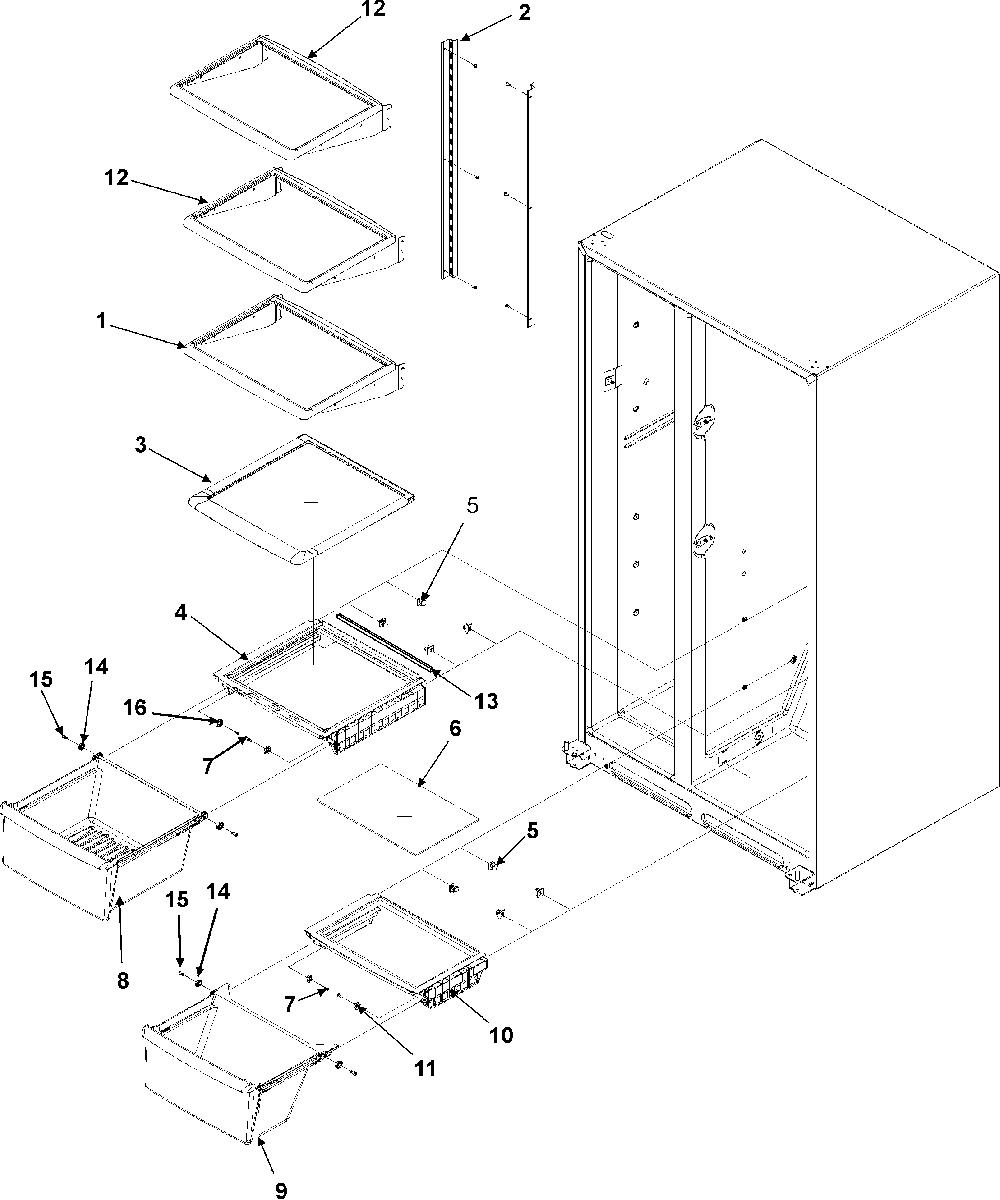 12
2
12
1
3
5
4
13
15
14
16
7
6
5
8
15
14
7
10
11
9