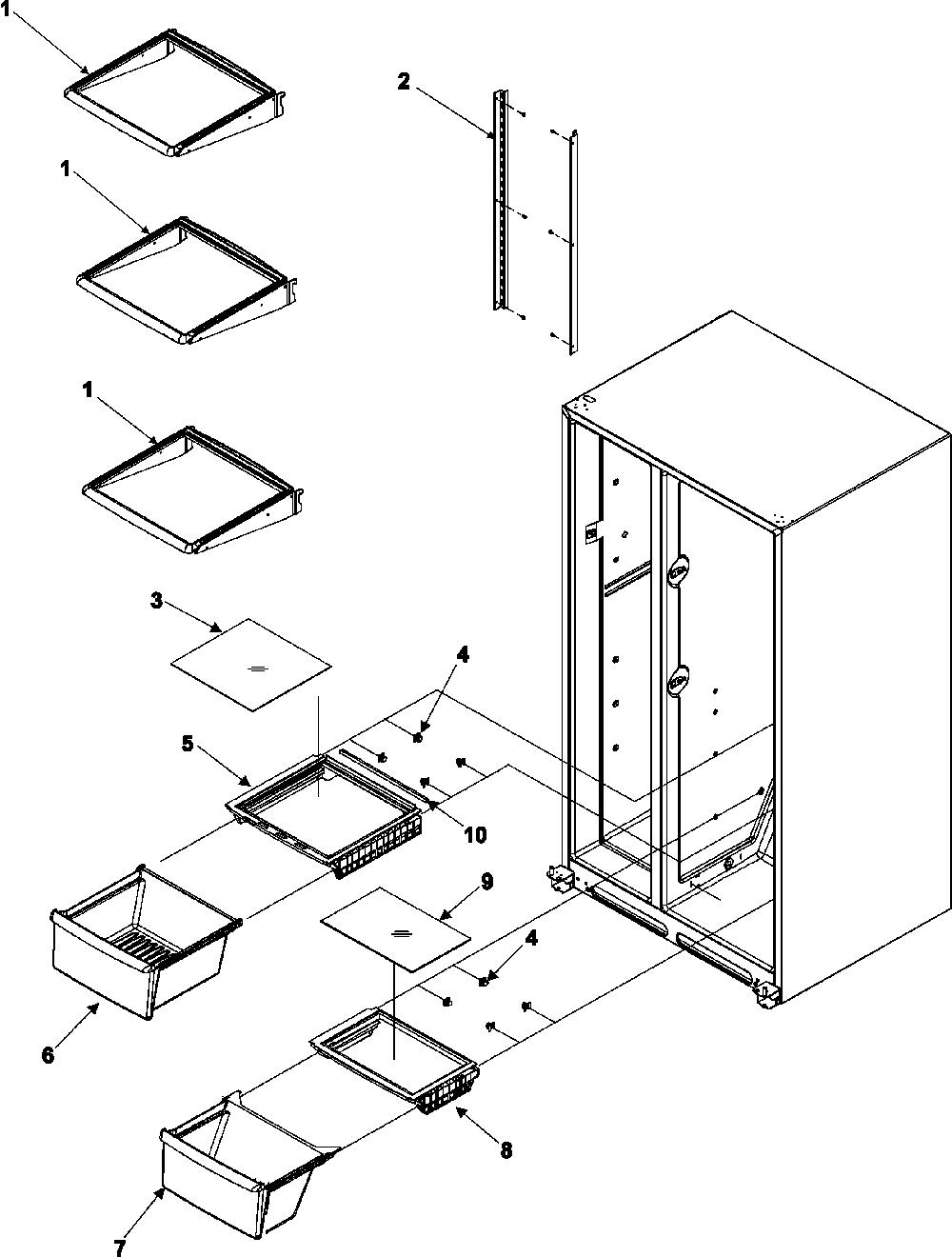 1
2
1
1
3
4
5
10
9
4
6
8
7