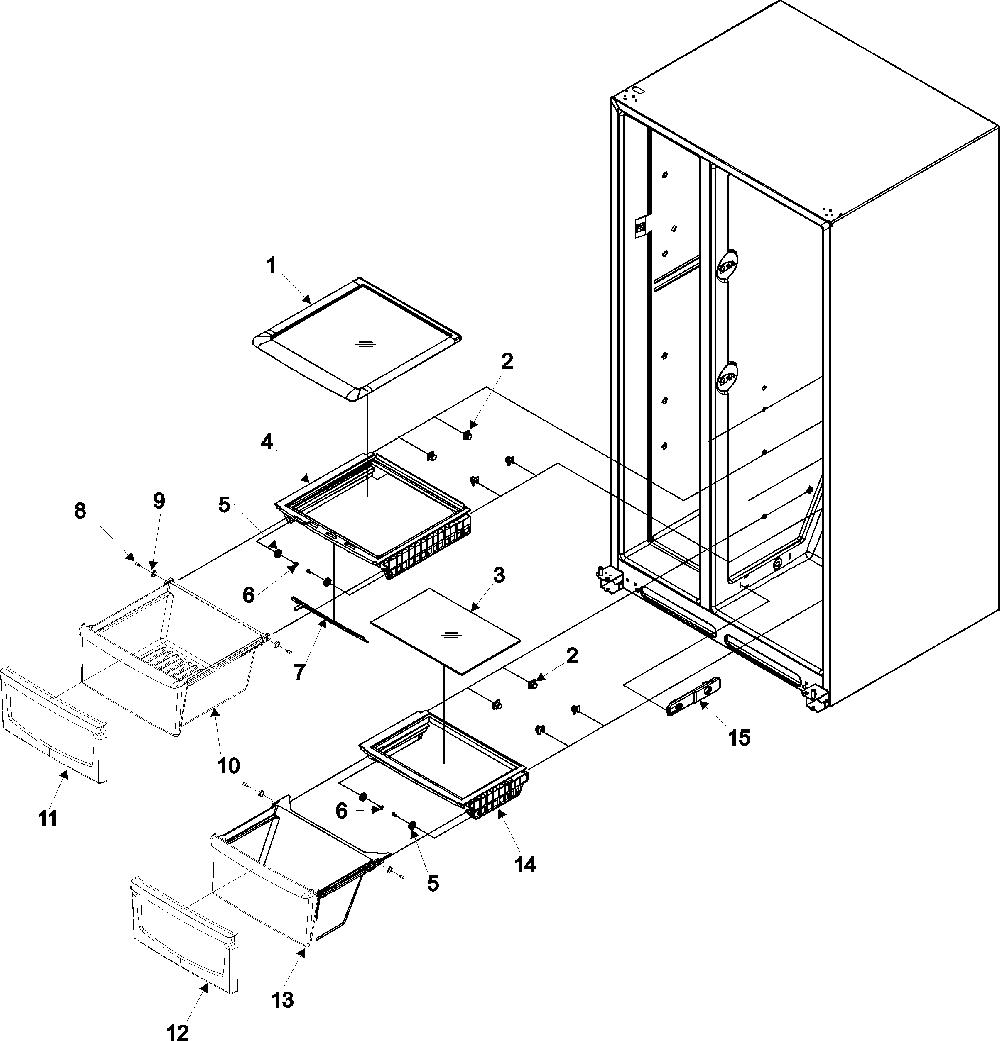 1
2
4
8
9
5
6
7
3
2
15
10
11
6
5
14
13
12