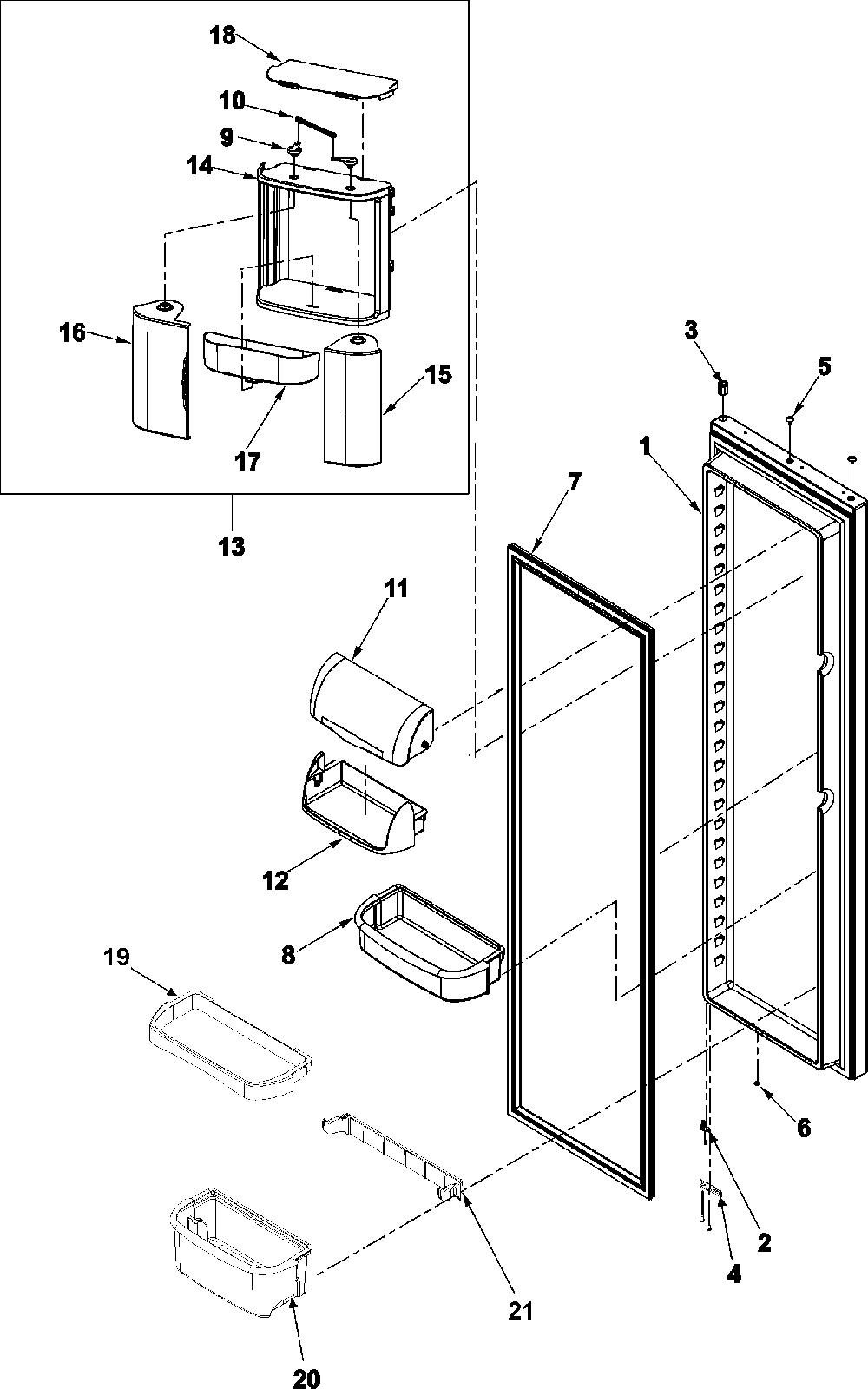 18
10
9
14
16
17
15
13
3
5
1
7
11
12
8
19
6
2
4
21
20