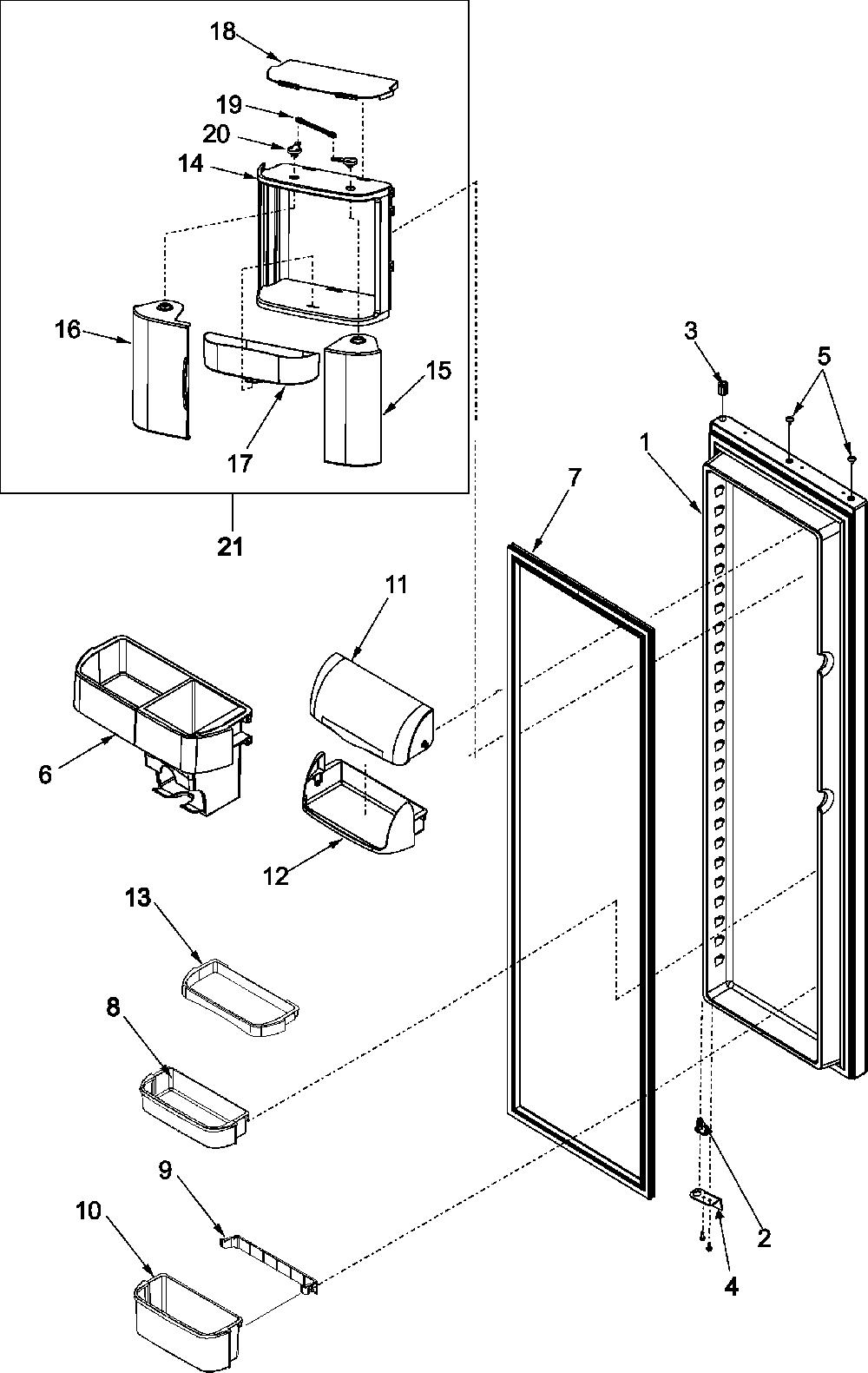 18
19
20
14
16
17
15
21
3
5
1
7
11
6
12
13
8
9
10
2
4