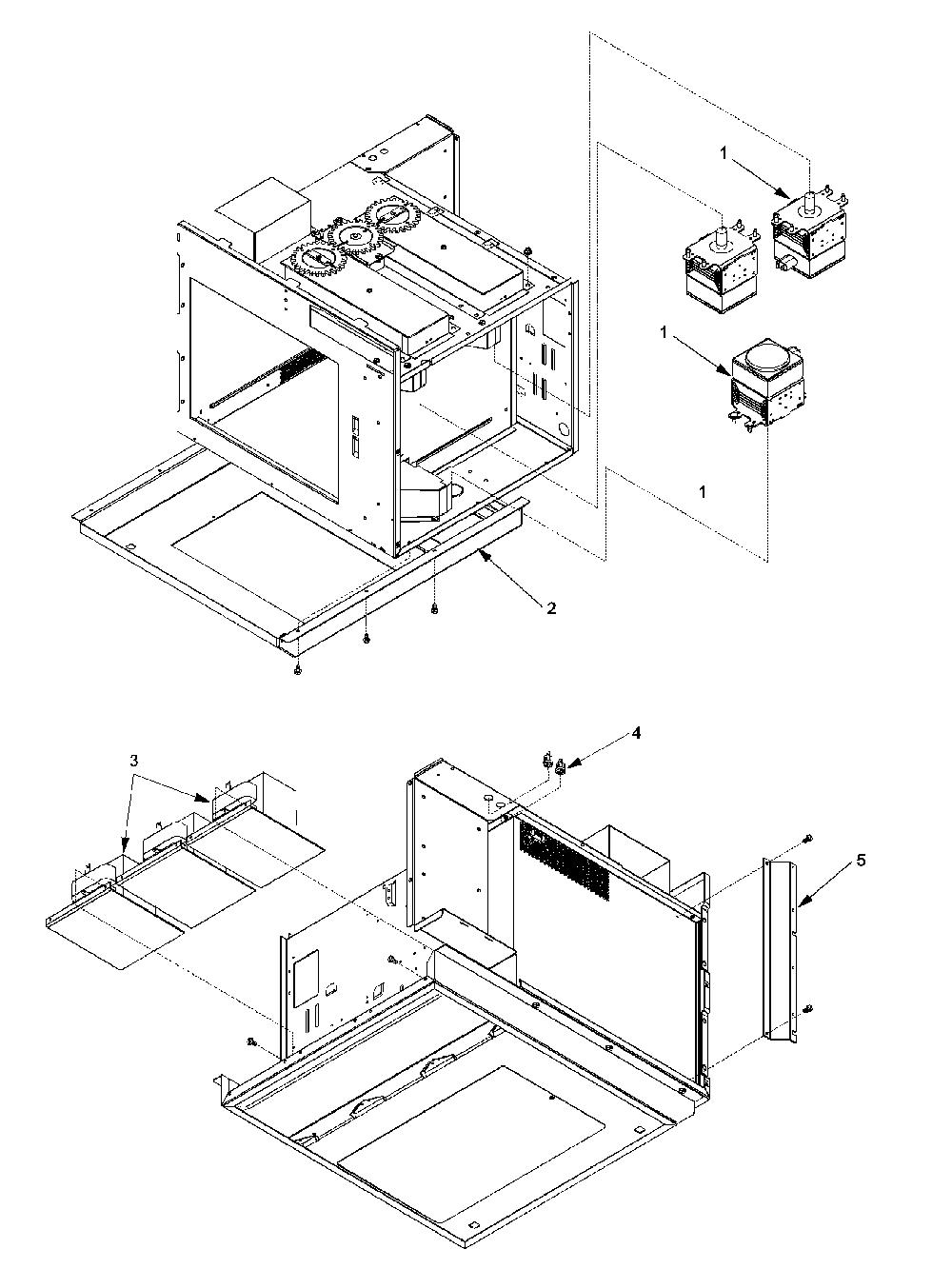 1
1
1
2
3
4
5