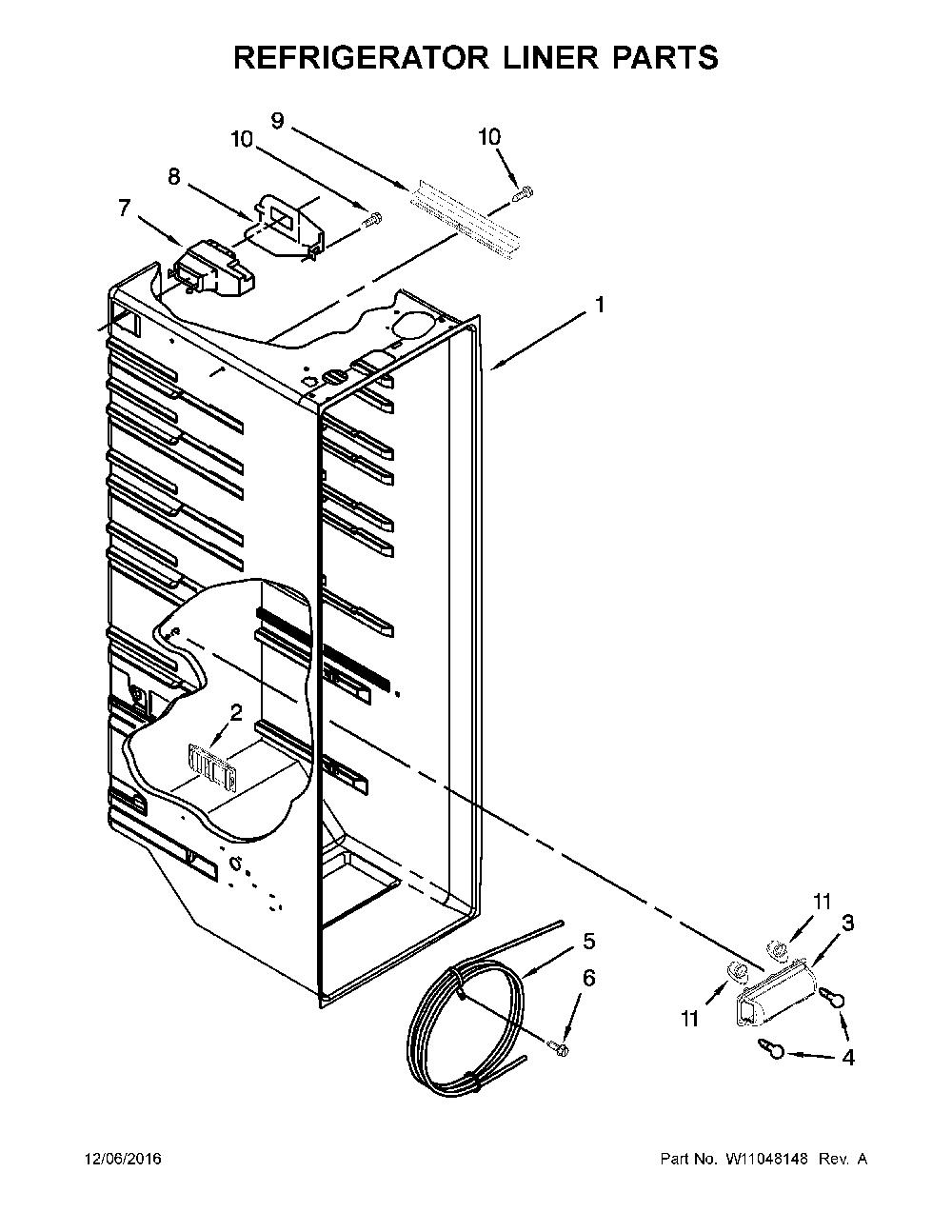 REFRIGERATOR LINER PARTS

9
10
10
8
7
1
2
11
3
5
6
11
4

12/06/2016

Part No. W11048148 Rev. A