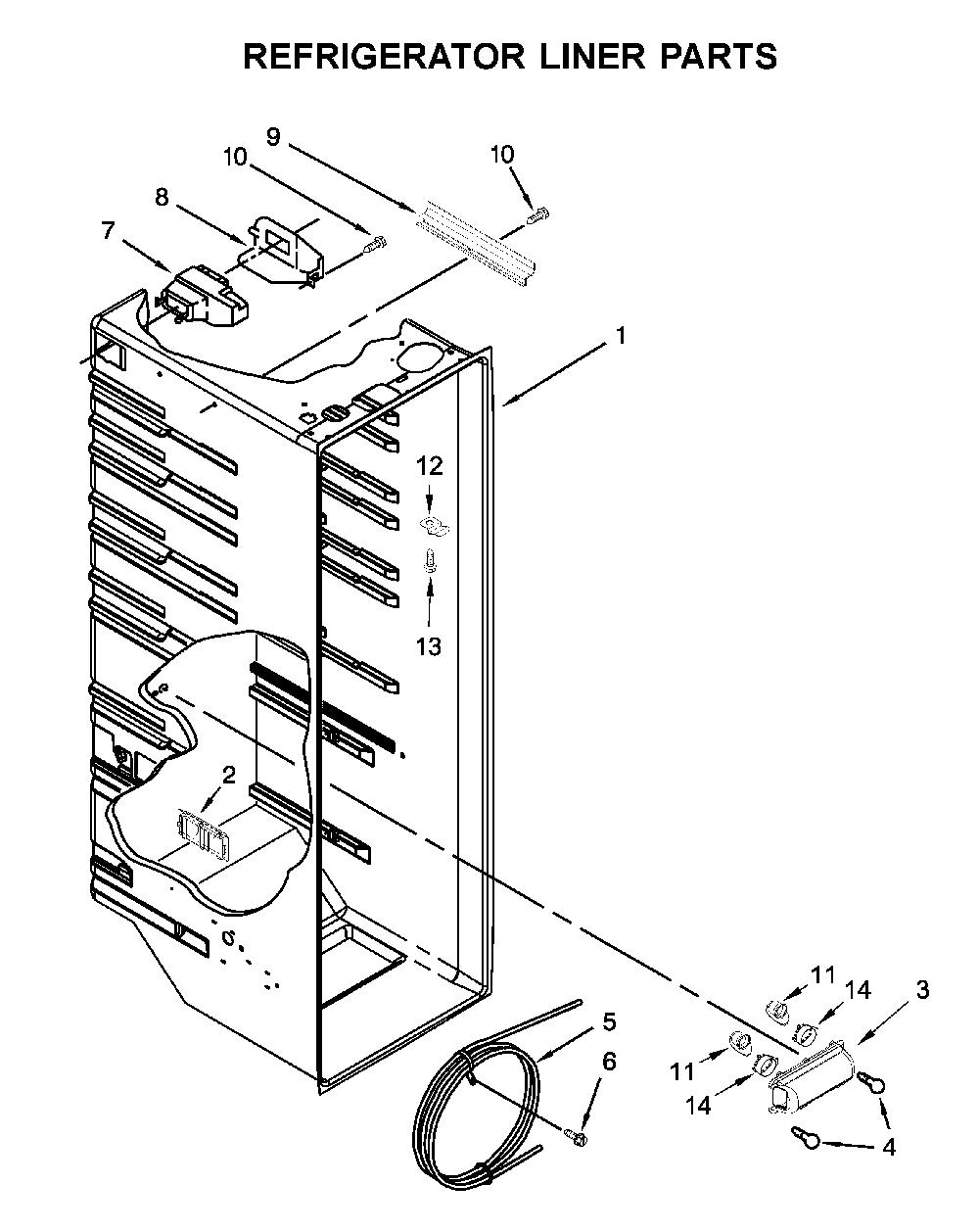 REFRIGERATOR LINER PARTS

9
10
10
8
7
1
12
13
2
11
14
3
5
6
11
14
4