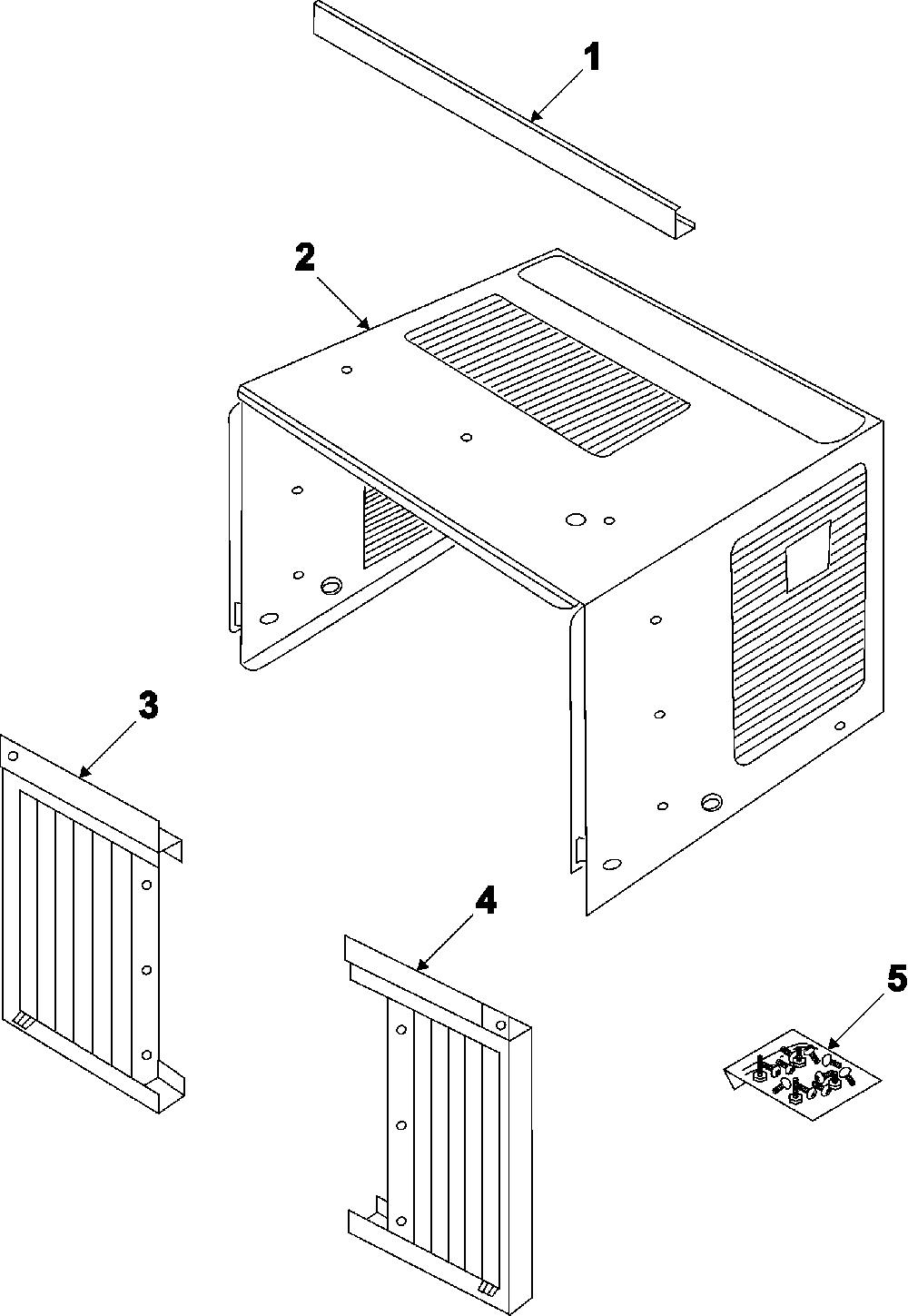 1
2
3
4
5