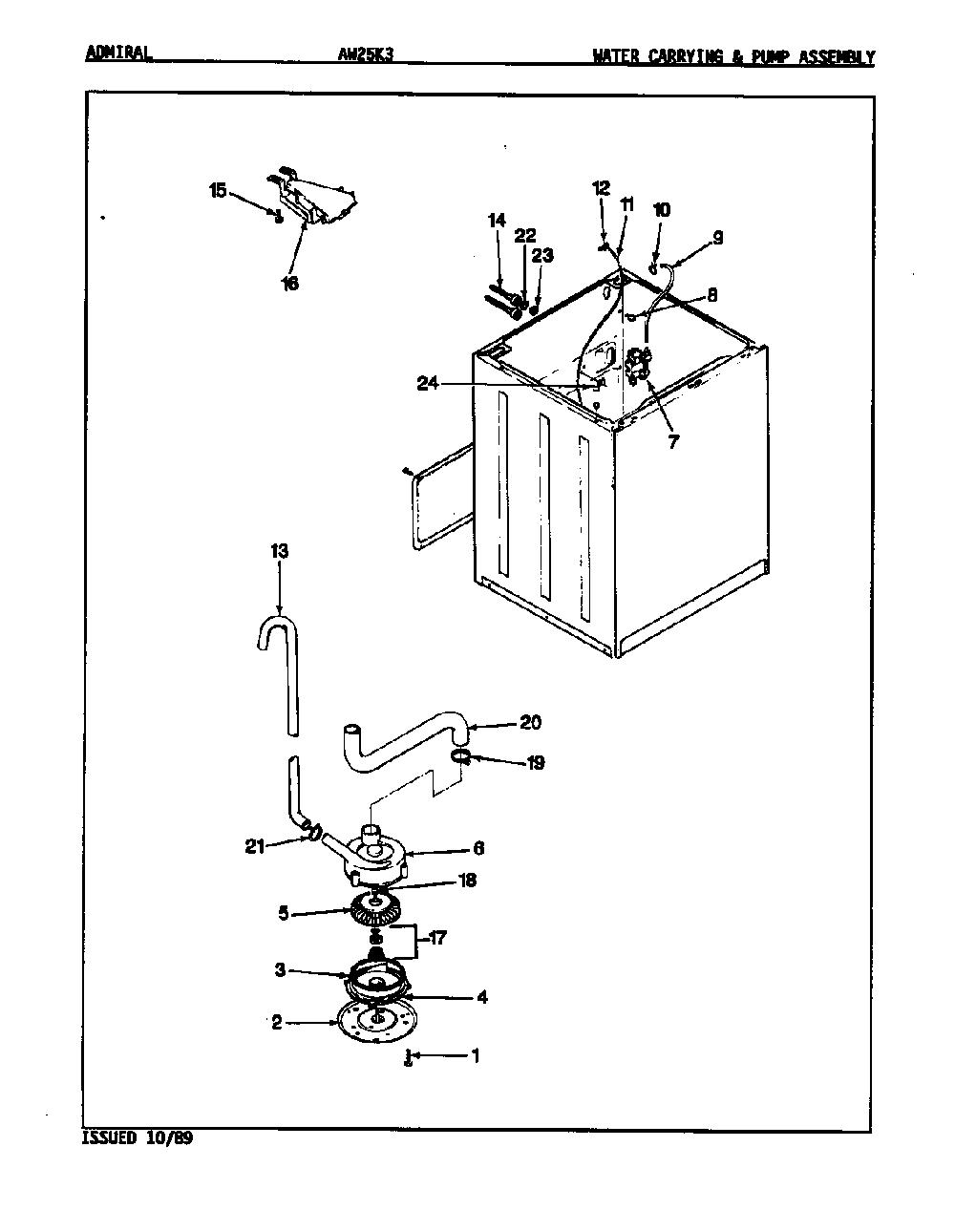 ADMIRAL AW25K3 WATER CARRYING & PUMP ASSEMBLY

15
16
12
11
10
9
14
22
23
8
24
7
13
20
19
21
6
18
5
17
3
4
2
1

ISSUED 10/89